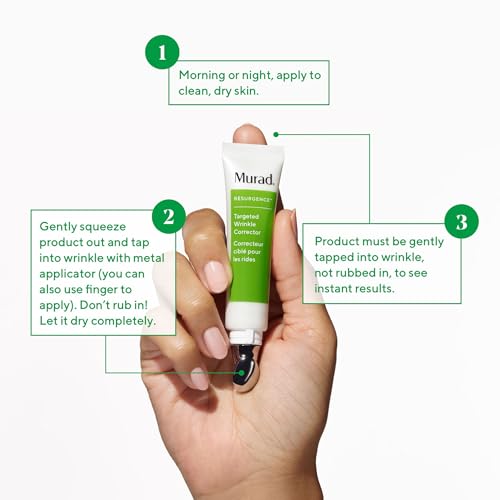 1

Morning or night, apply to clean, dry skin.

Murad.

RESURGENCE™

Targeted Wrinkle Corrector

Correcteur ciblé pour les rides

2

Gently squeeze product out and tap into wrinkle with metal applicator (you can also use finger to apply). Don't rub in! Let it dry completely.

3

Product must be gently tapped into wrinkle, not rubbed in, to see instant results.