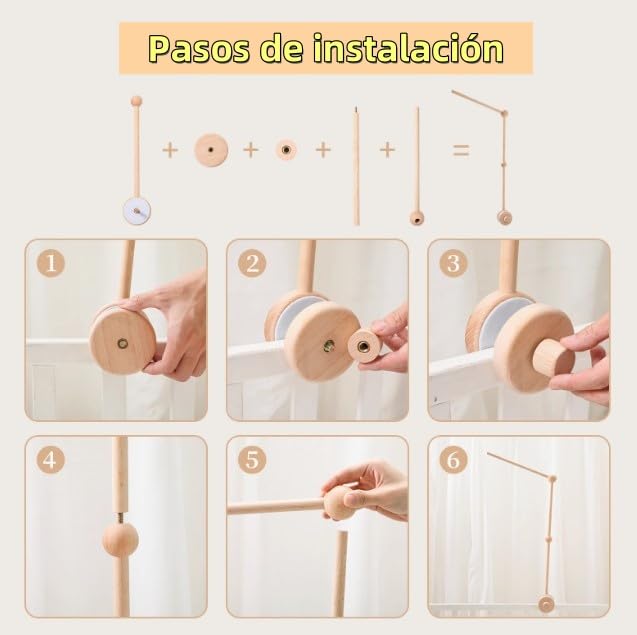 Pasos de instalación

+ + + + =

1

2

3

4

5

6