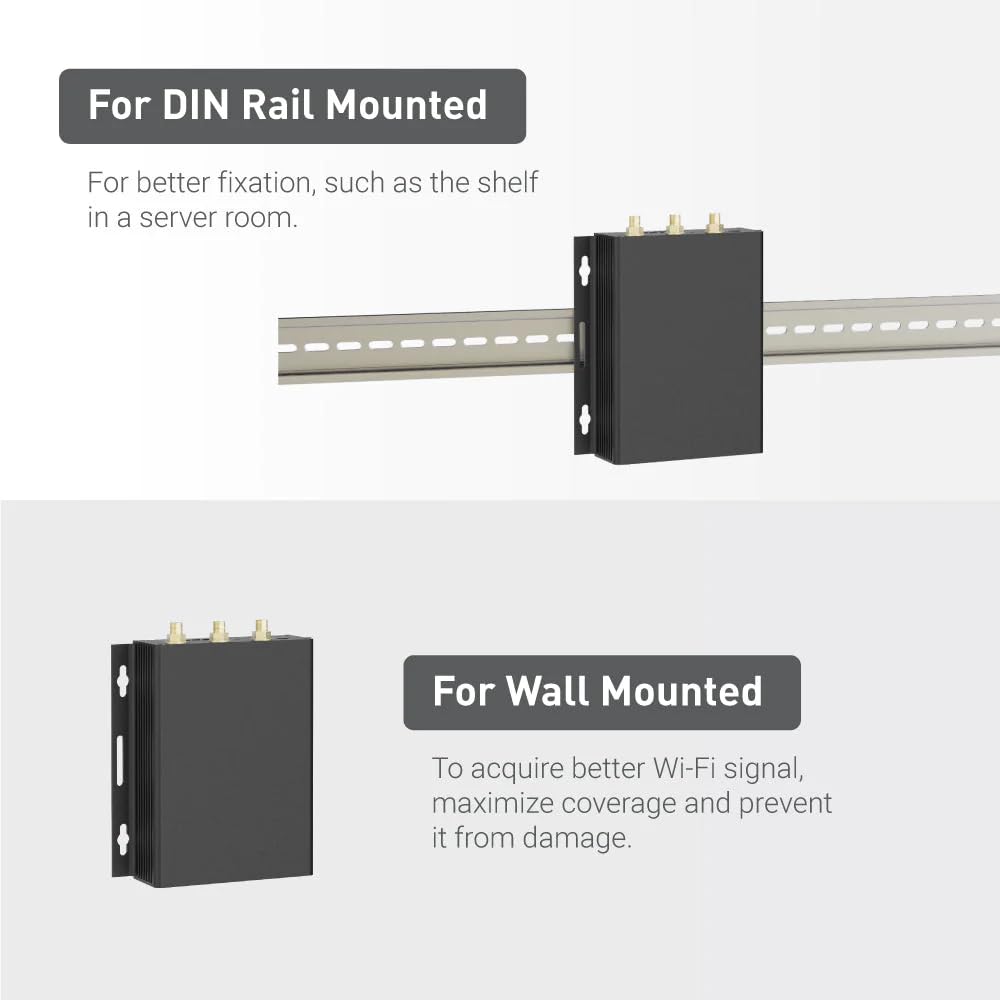 For DIN Rail Mounted

For better fixation, such as the shelf in a server room.

For Wall Mounted

To acquire better Wi-Fi signal, maximize coverage and prevent it from damage.