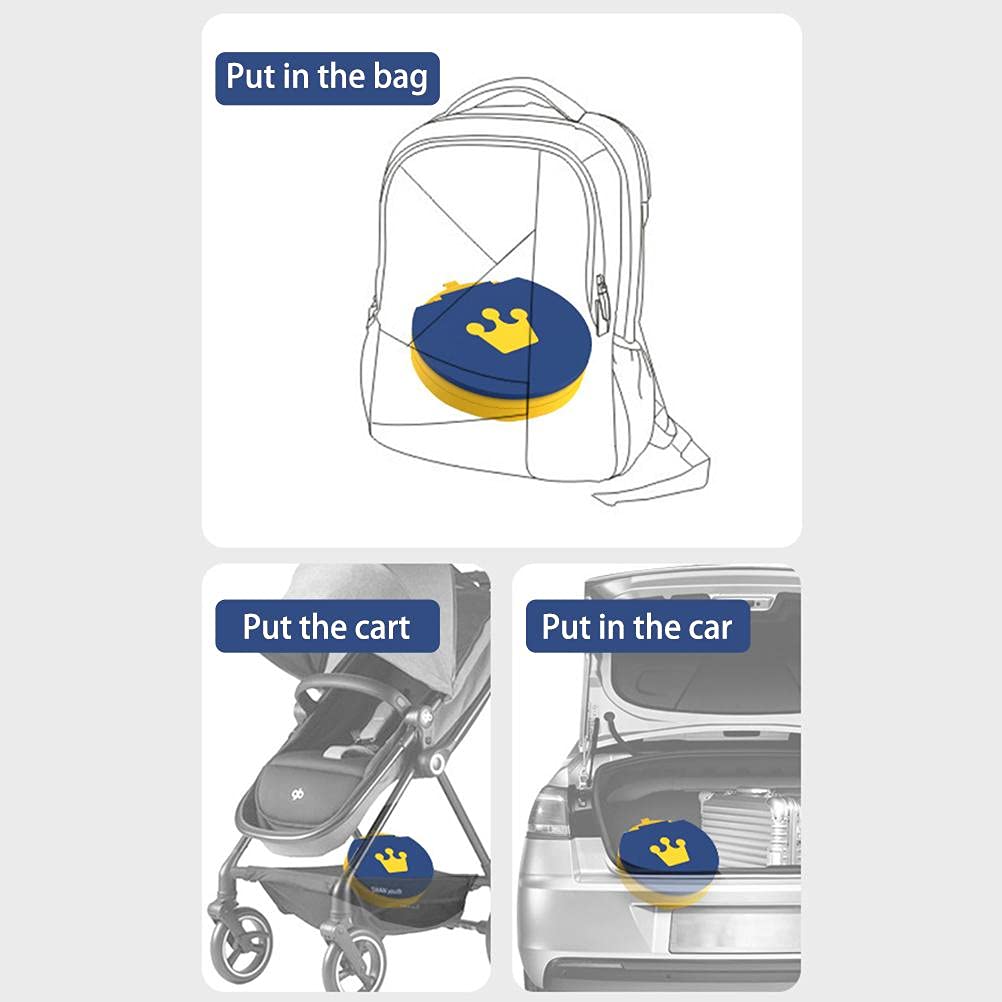 Put in the bag

Put the cart

Put in the car