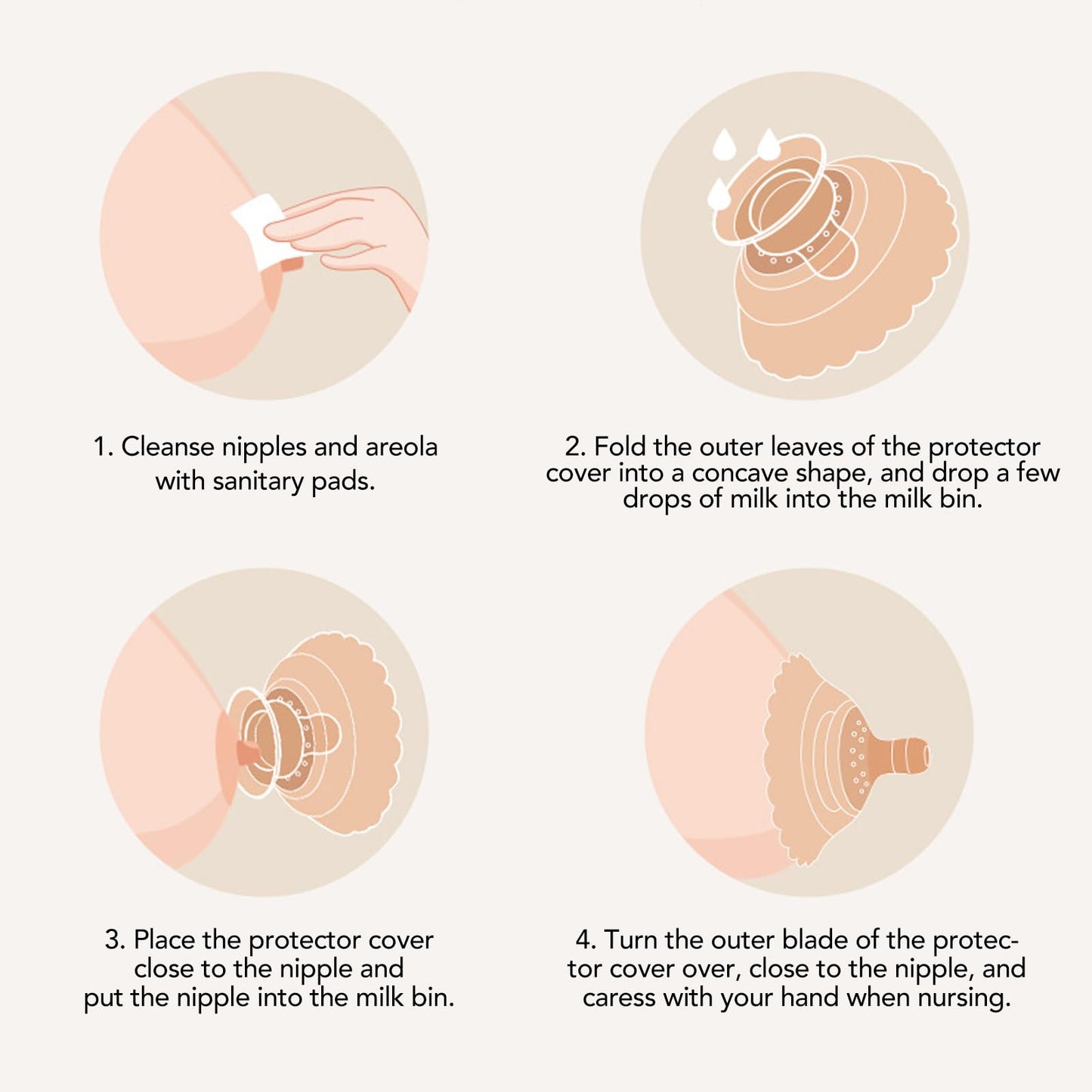 1. Cleanse nipples and areola with sanitary pads.

2. Fold the outer leaves of the protector cover into a concave shape, and drop a few drops of milk into the milk bin.

3. Place the protector cover close to the nipple and put the nipple into the milk bin.

4. Turn the outer blade of the protector cover over, close to the nipple, and caress with your hand when nursing.