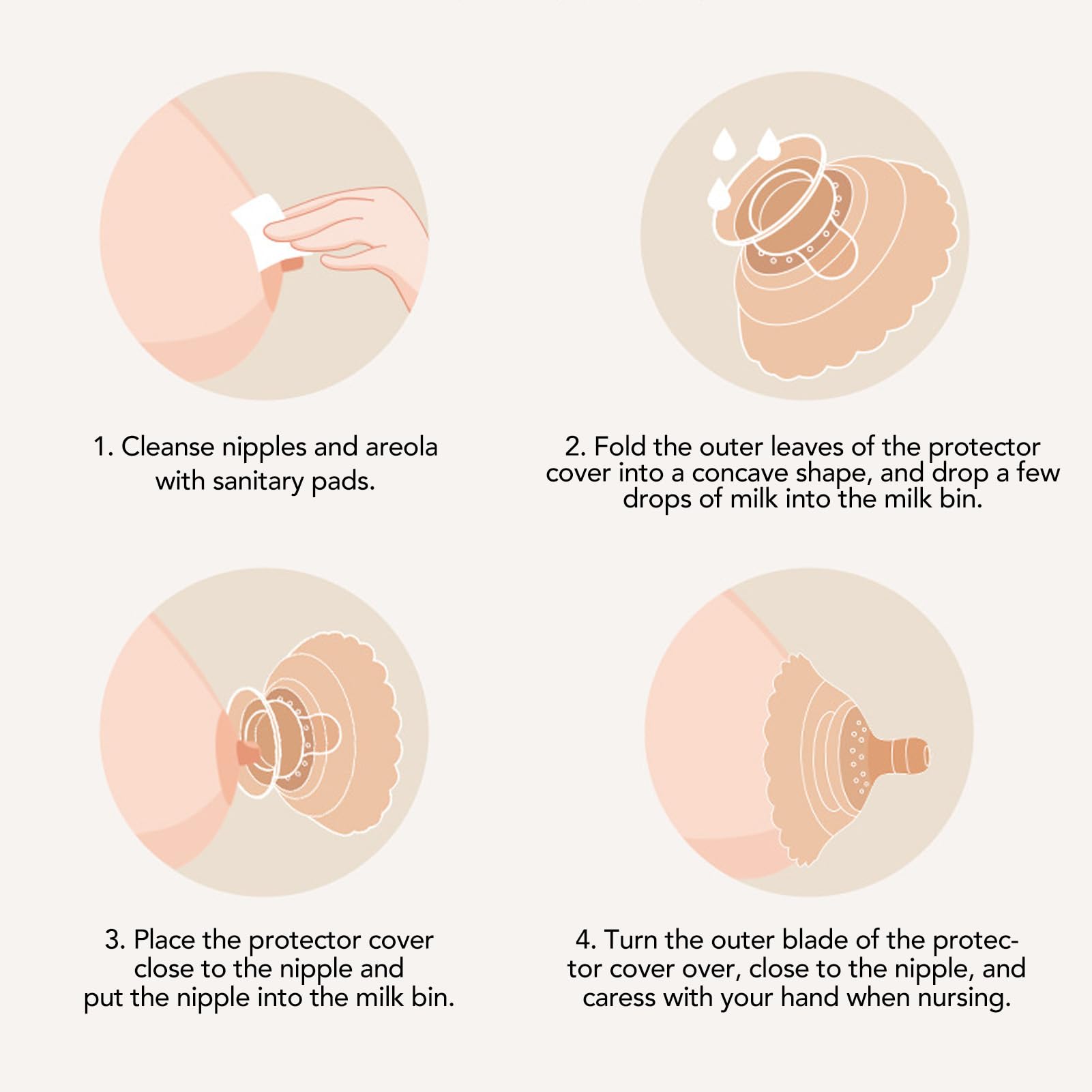 1. Cleanse nipples and areola with sanitary pads.

2. Fold the outer leaves of the protector cover into a concave shape, and drop a few drops of milk into the milk bin.

3. Place the protector cover close to the nipple and put the nipple into the milk bin.

4. Turn the outer blade of the protector cover over, close to the nipple, and caress with your hand when nursing.