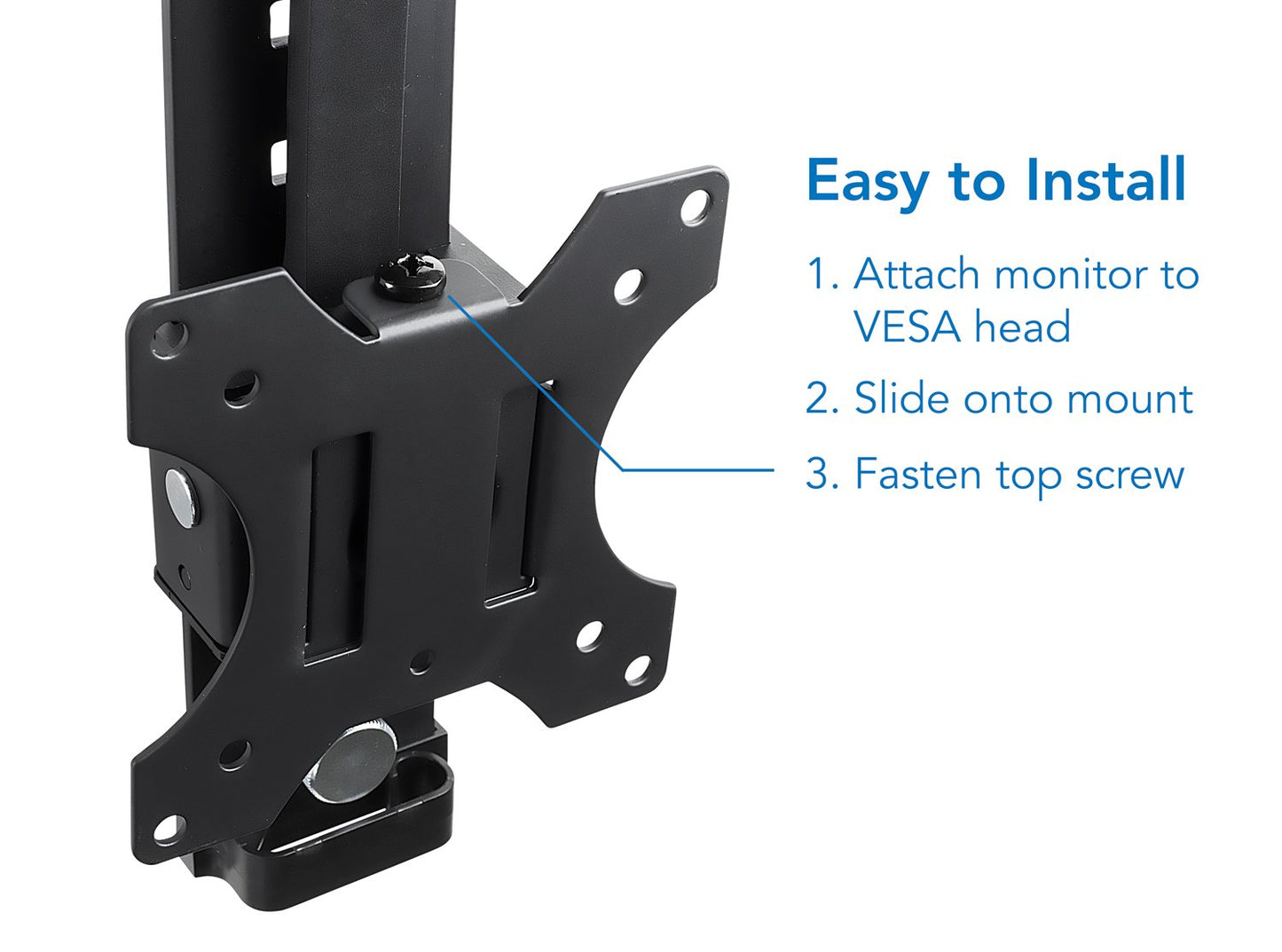 Easy to Install

1. Attach monitor to VESA head

2. Slide onto mount

3. Fasten top screw