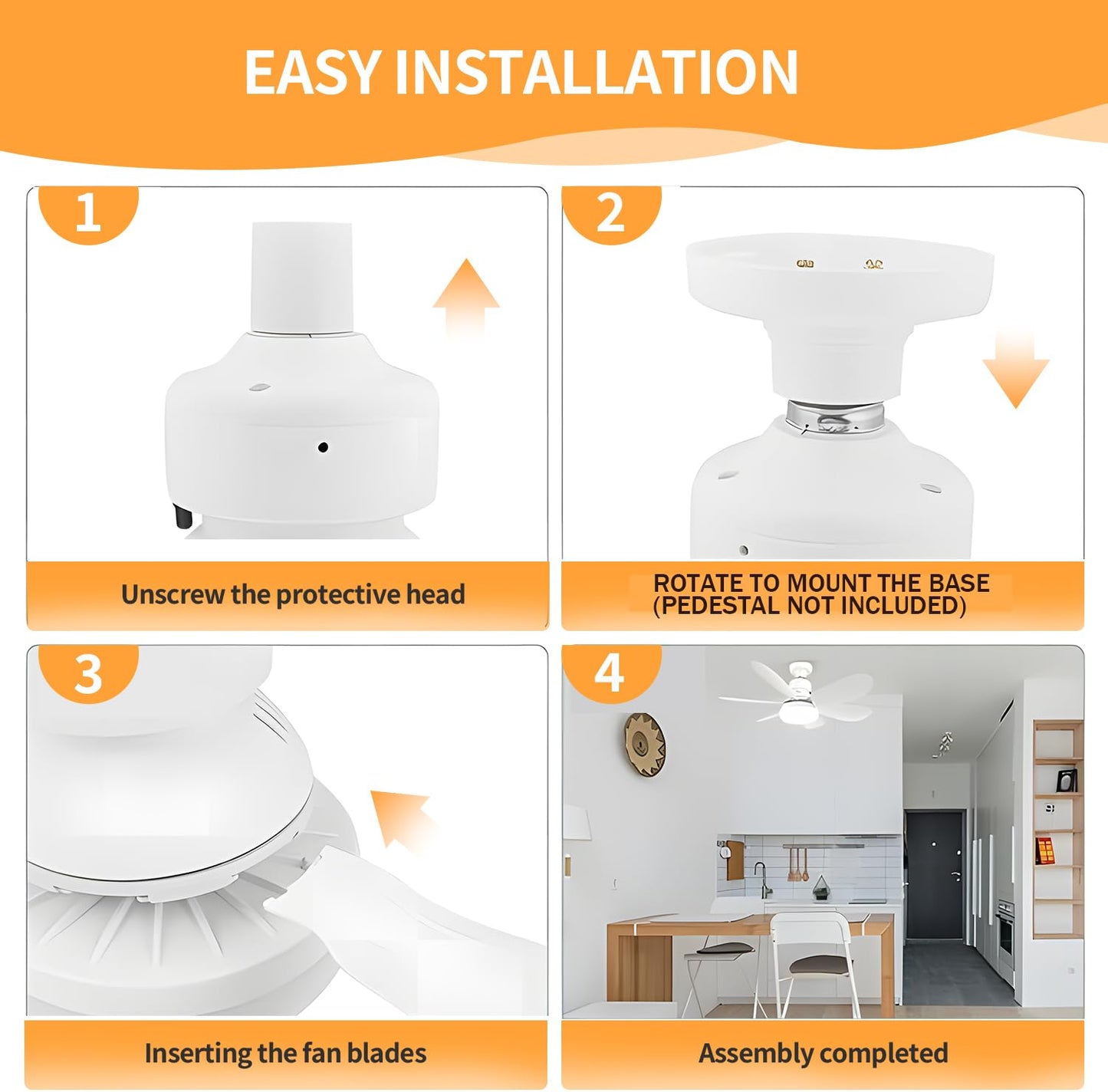 EASY INSTALLATION

1

Unscrew the protective head

2

ROTATE TO MOUNT THE BASE (PEDESTAL NOT INCLUDED)

3

Inserting the fan blades

4

Assembly completed