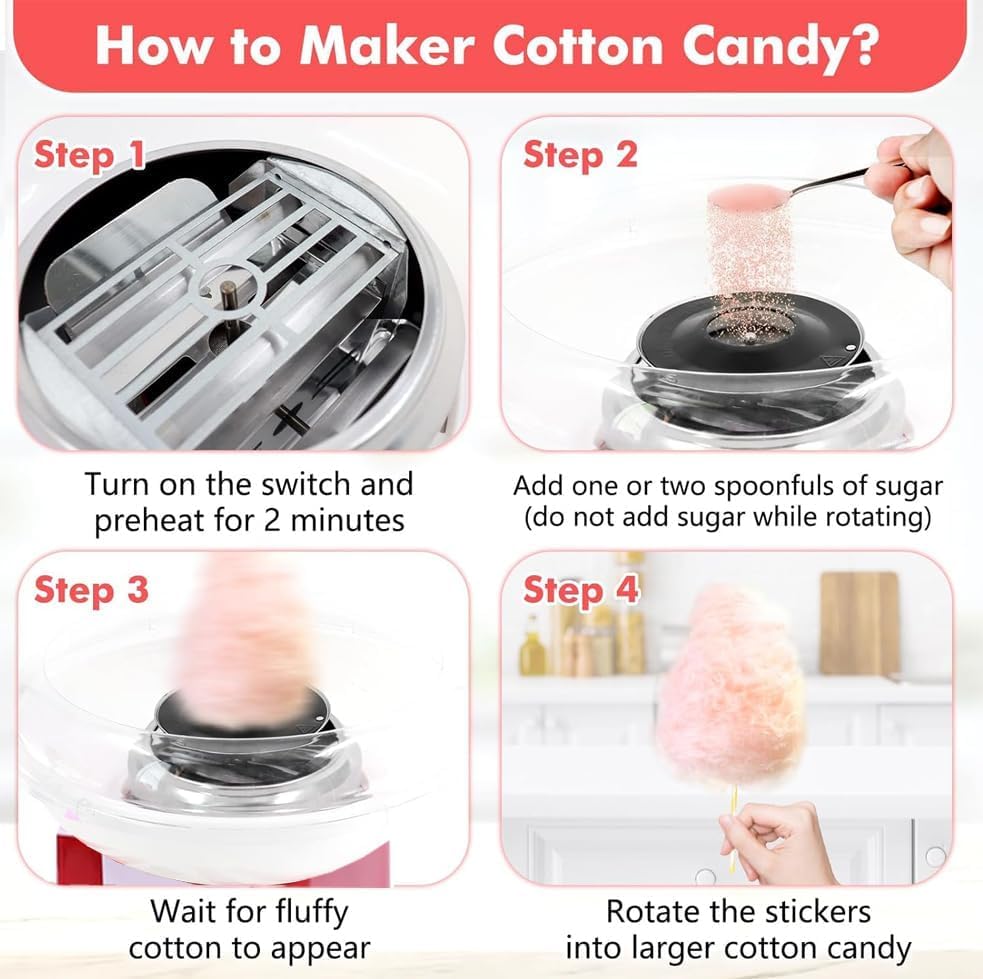 How to Maker Cotton Candy?

Step 1

Turn on the switch and preheat for 2 minutes

Step 2

Add one or two spoonfuls of sugar (do not add sugar while rotating)

Step 3

Wait for fluffy cotton to appear

Step 4

Rotate the stickers into larger cotton candy