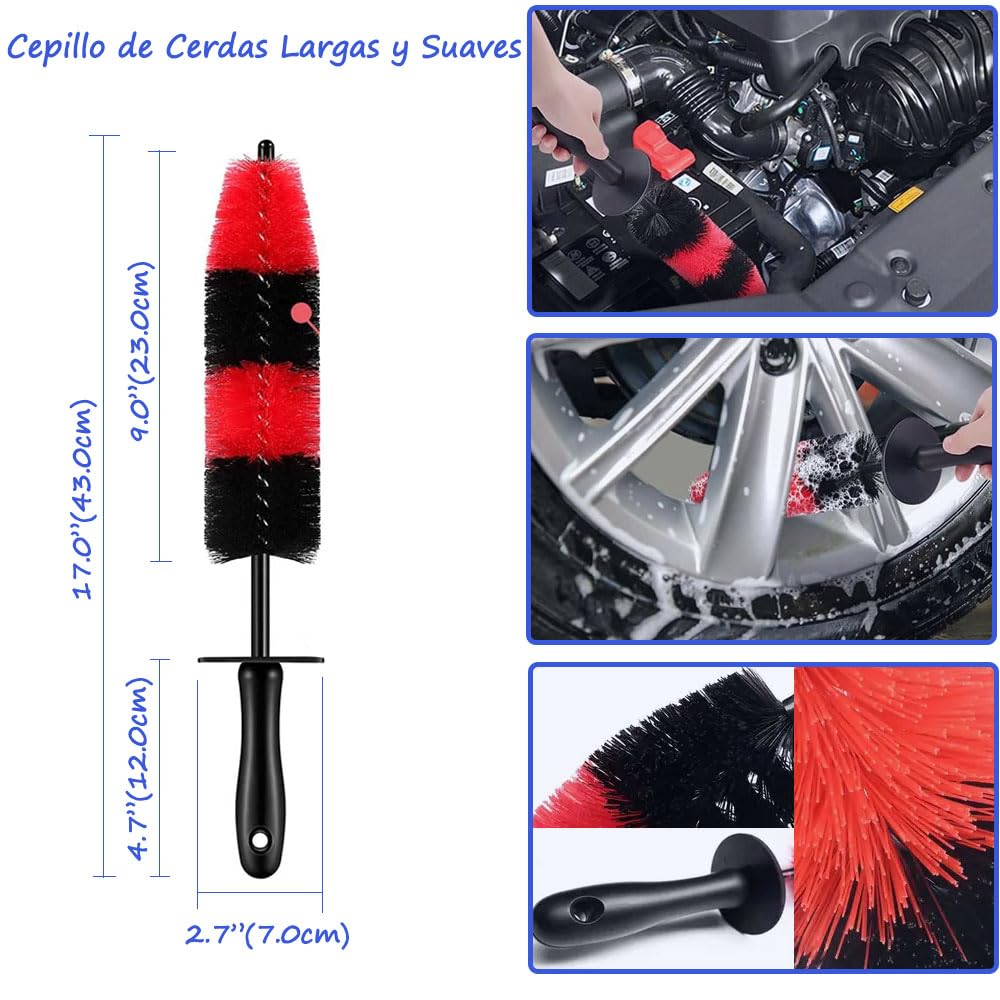 Cepillo de Cerdas Largas y Suaves

17.0''(43.0cm)

9.0''(23.0cm)

4.7''(12.0cm)

2.7''(7.0cm)