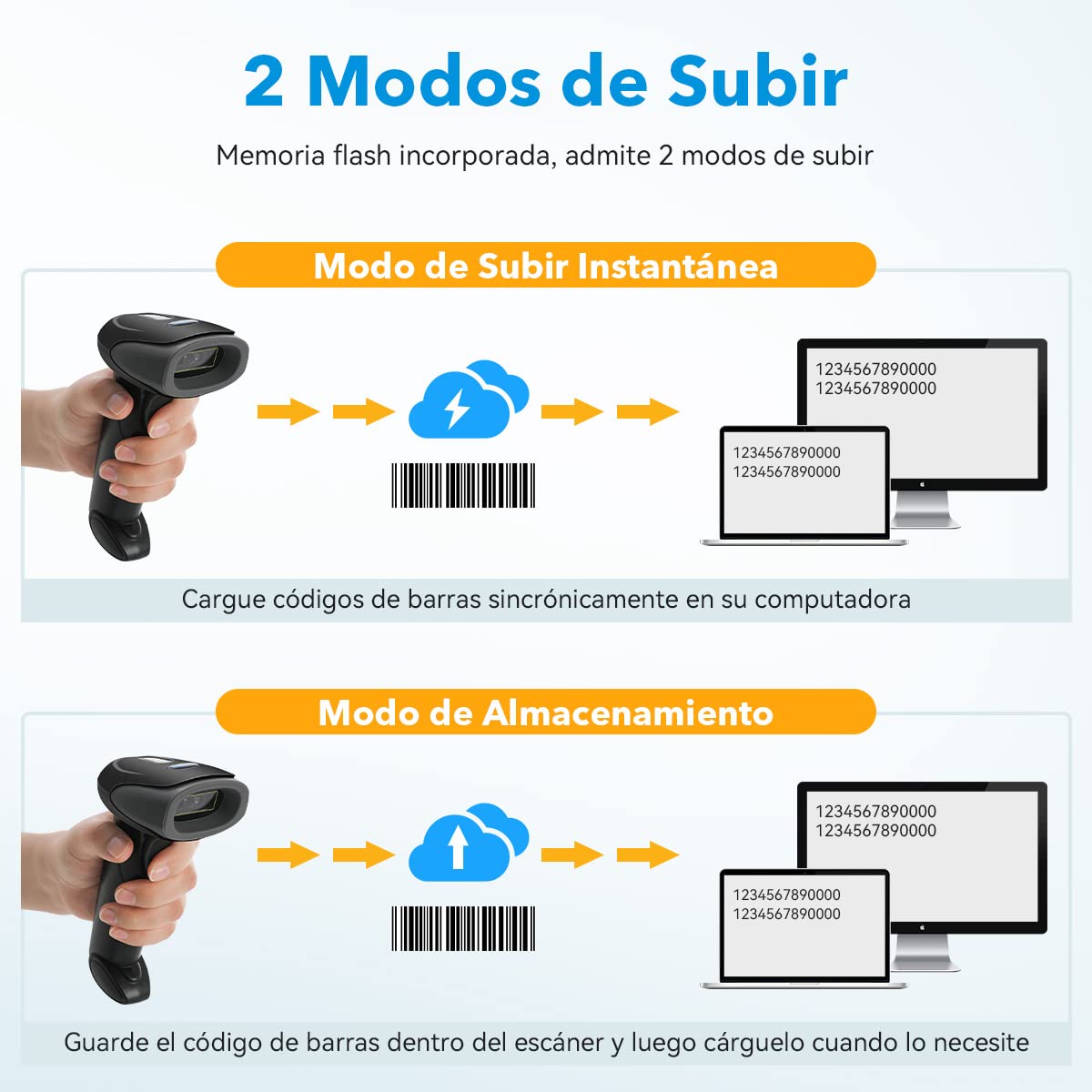 2 Modos de Subir

Memoria flash incorporada, admite 2 modos de subir

Modo de Subir Instantánea

1234567890000
1234567890000

1234567890000
1234567890000

Cargue códigos de barras sincrónicamente en su computadora

Modo de Almacenamiento

1234567890000
1234567890000

1234567890000
1234567890000

Guarde el código de barras dentro del escáner y luego cárguelo cuando lo necesite