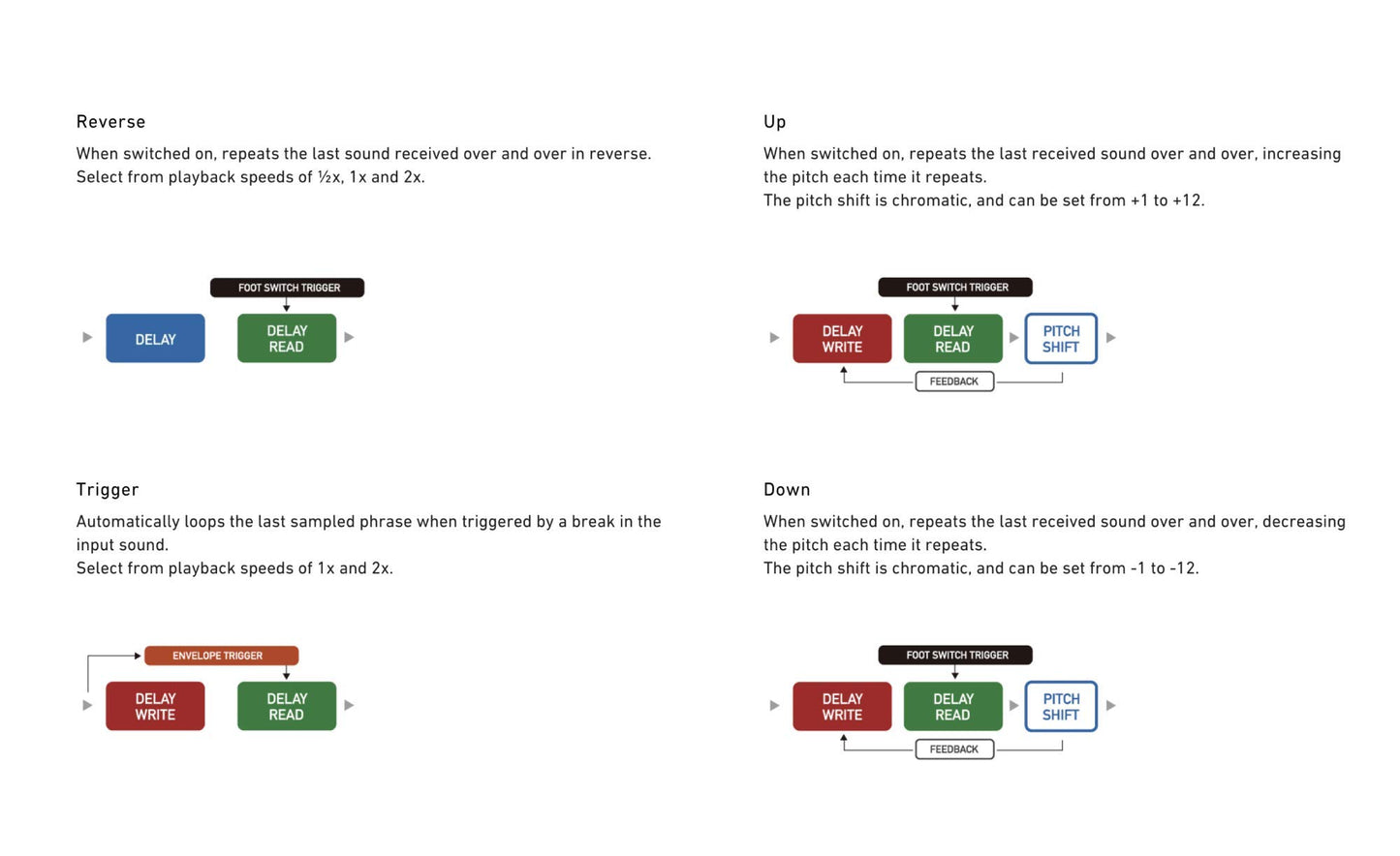 Reverse

When switched on, repeats the last sound received over and over in reverse.
Select from playback speeds of ½x, 1x and 2x.

FOOT SWITCH TRIGGER

DELAY

DELAY READ

Trigger

Automatically loops the last sampled phrase when triggered by a break in the input sound.
Select from playback speeds of 1x and 2x.

ENVELOPE TRIGGER

DELAY WRITE

DELAY READ

Up

When switched on, repeats the last received sound over and over, increasing the pitch each time it repeats.
The pitch shift is chromatic, and can be set from +1 to +12.

FOOT SWITCH TRIGGER

DELAY WRITE

DELAY READ

PITCH SHIFT

FEEDBACK

Down

When switched on, repeats the last received sound over and over, decreasing the pitch each time it repeats.
The pitch shift is chromatic, and can be set from -1 to -12.

FOOT SWITCH TRIGGER

DELAY WRITE

DELAY READ

PITCH SHIFT

FEEDBACK