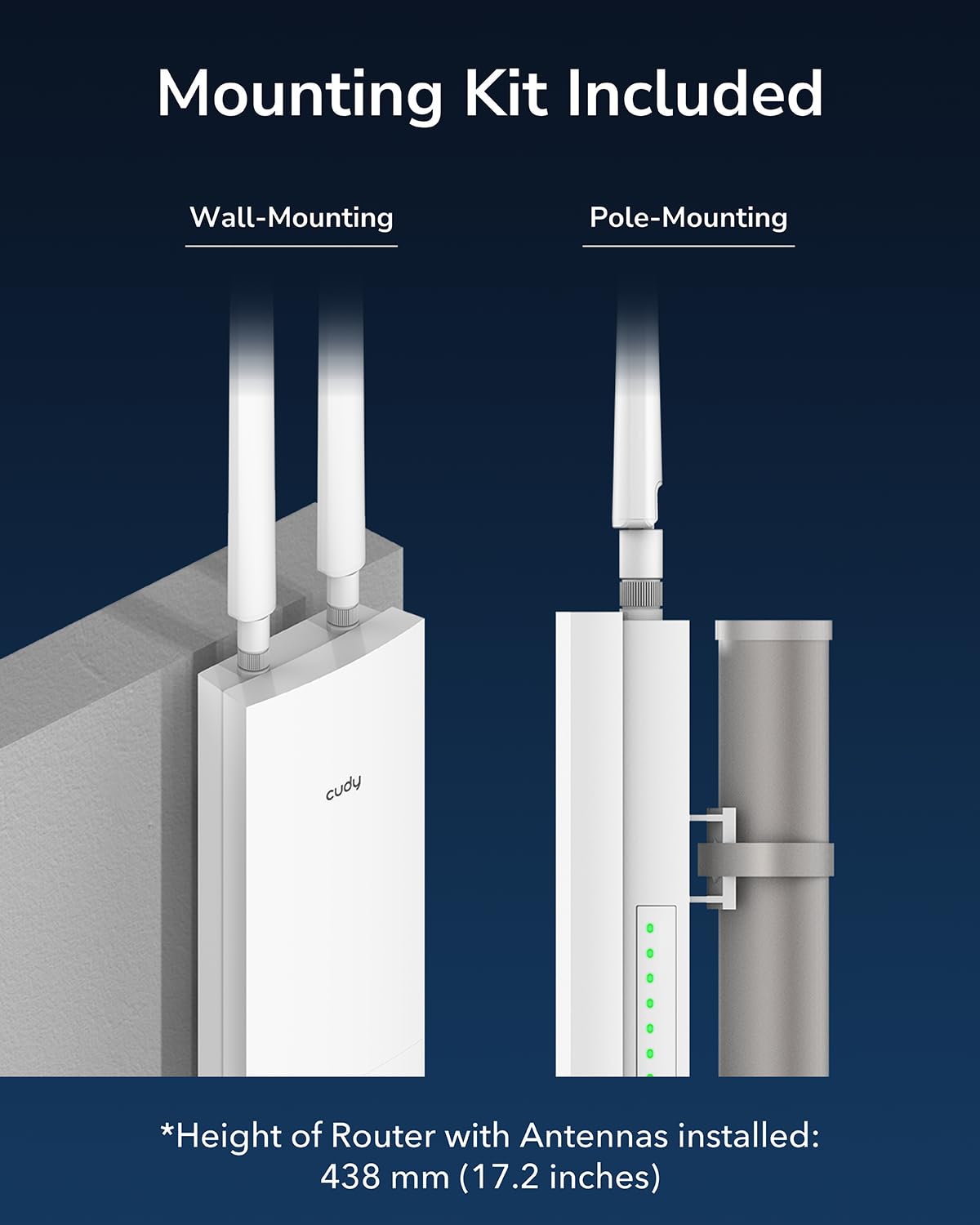 Mounting Kit Included

Wall-Mounting

Pole-Mounting

cudy

*Height of Router with Antennas installed: 438 mm (17.2 inches)