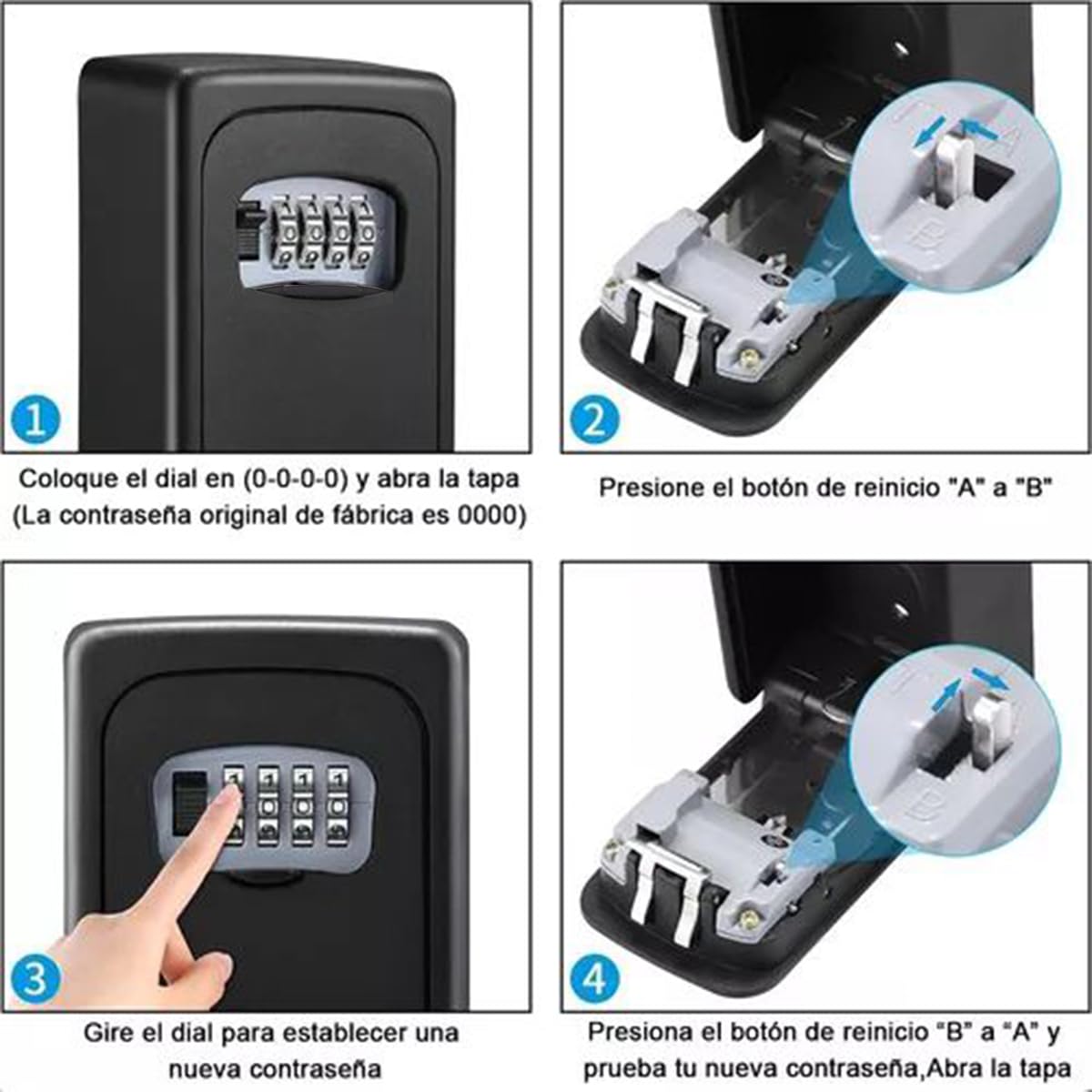 1

Coloque el dial en (0-0-0-0) y abra la tapa
(La contraseña original de fábrica es 0000)

2

Presione el botón de reinicio "A" a "B"

3

Gire el dial para establecer una nueva contraseña

4

Presiona el botón de reinicio “B” a “A” y prueba tu nueva contraseña,Abra la tapa