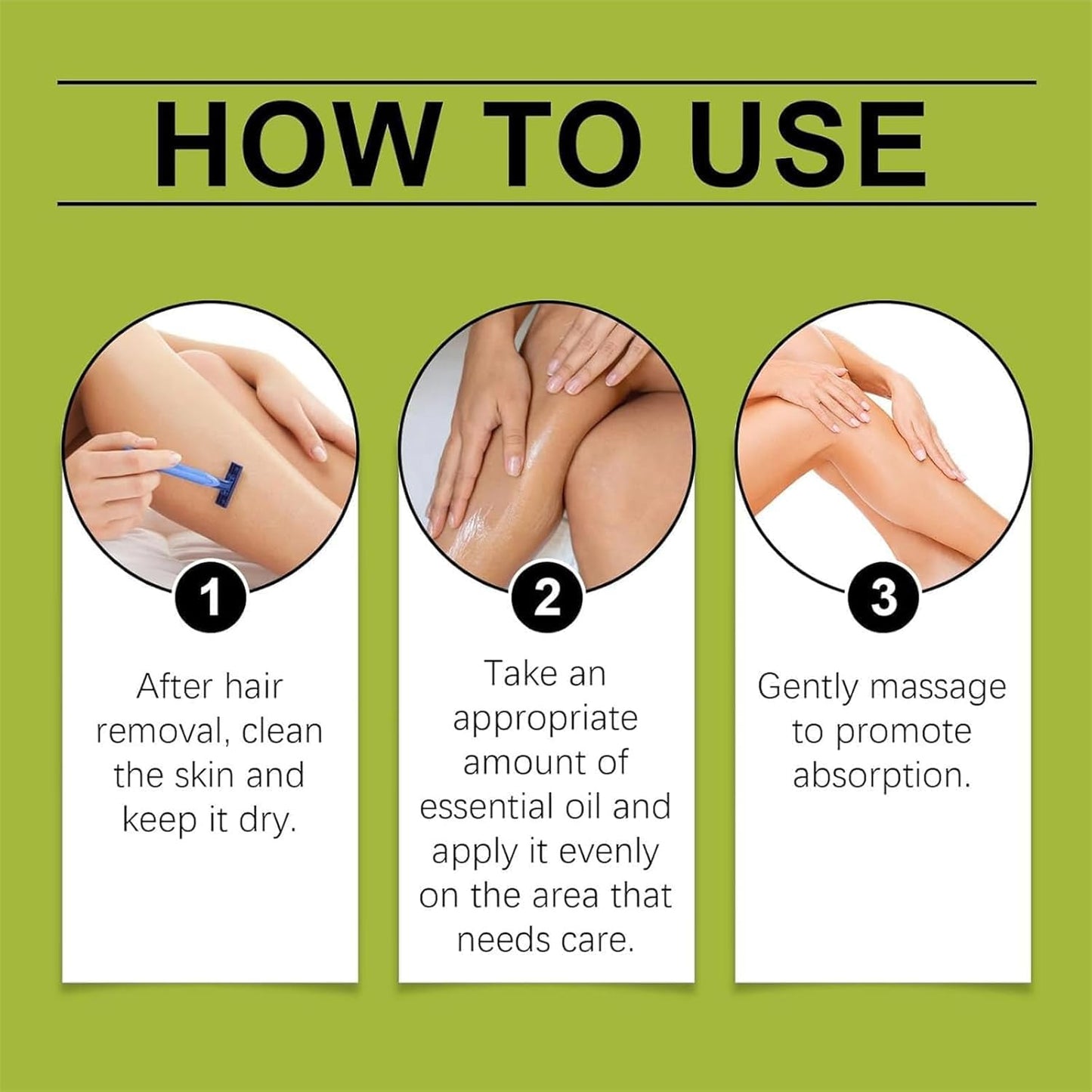 HOW TO USE

1

After hair removal, clean the skin and keep it dry.

2

Take an appropriate amount of essential oil and apply it evenly on the area that needs care.

3

Gently massage to promote absorption.