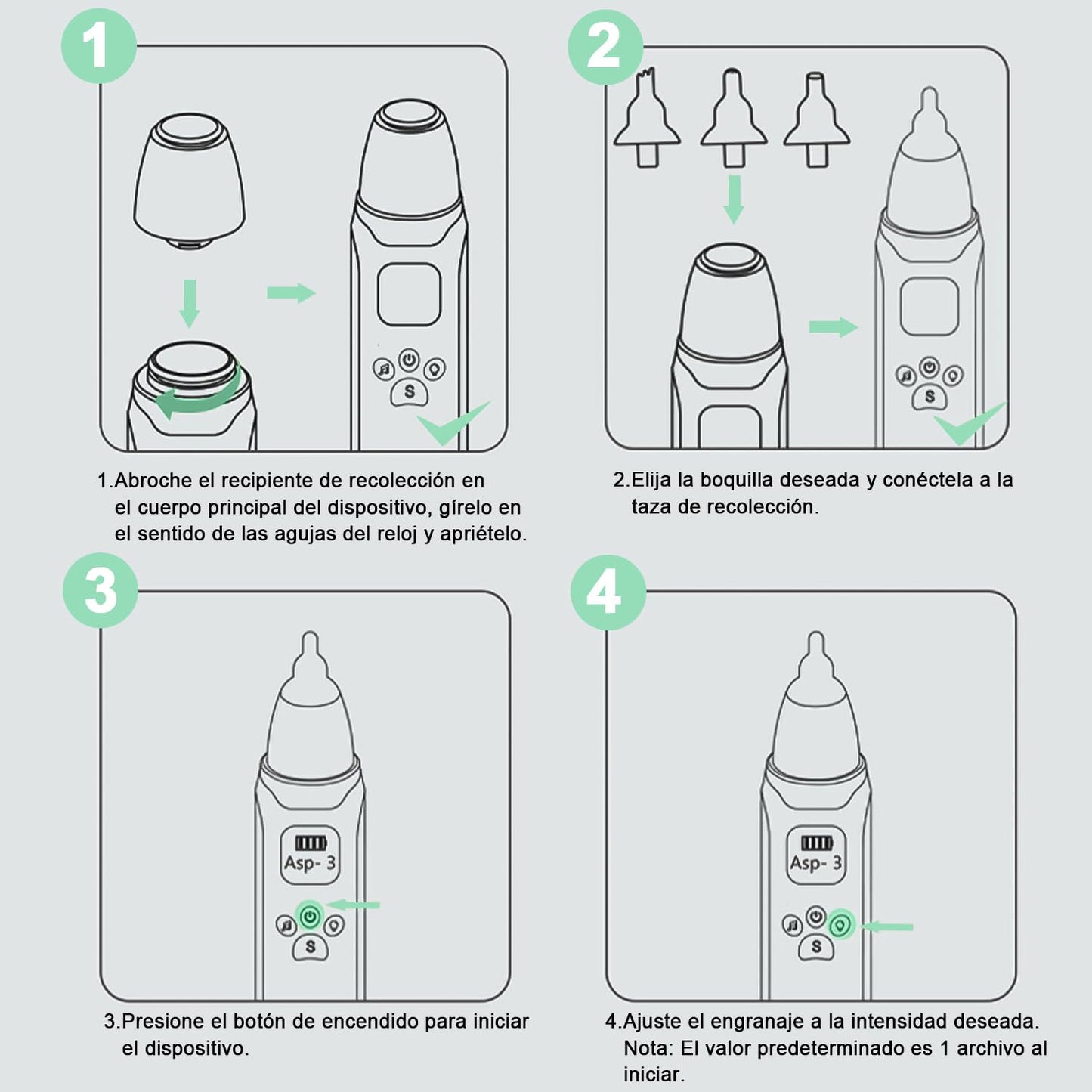 1

S

1.Abroche el recipiente de recolección en el cuerpo principal del dispositivo, gírelo en el sentido de las agujas del reloj y apriételo.

2

S

2.Elija la boquilla deseada y conéctela a la taza de recolección.

3

Asp- 3

S

3.Presione el botón de encendido para iniciar el dispositivo.

4

Asp- 3

S

4.Ajuste el engranaje a la intensidad deseada. Nota: El valor predeterminado es 1 archivo al iniciar.