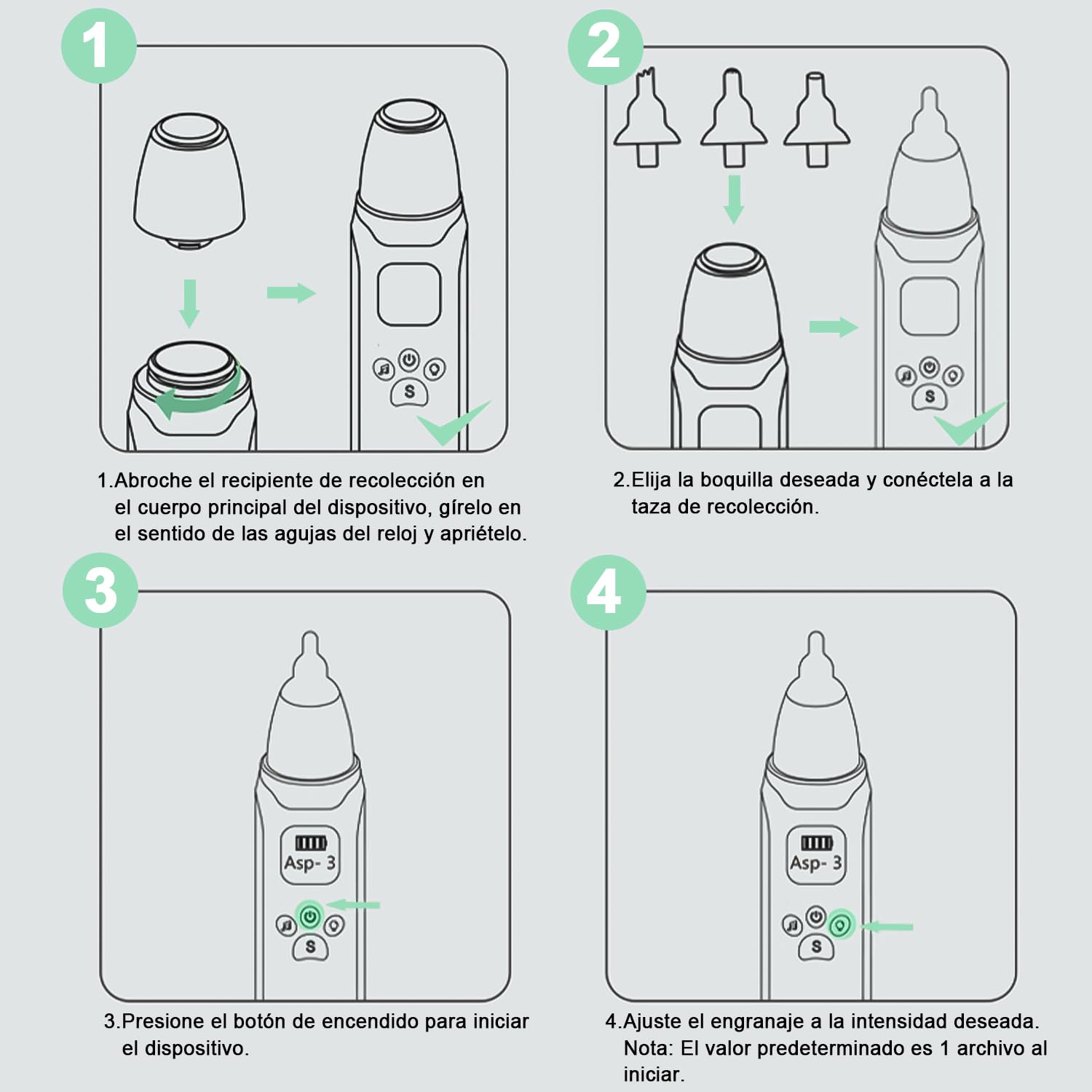 1

S

1.Abroche el recipiente de recolección en el cuerpo principal del dispositivo, gírelo en el sentido de las agujas del reloj y apriételo.

2

S

2.Elija la boquilla deseada y conéctela a la taza de recolección.

3

Asp- 3

S

3.Presione el botón de encendido para iniciar el dispositivo.

4

Asp- 3

S

4.Ajuste el engranaje a la intensidad deseada. Nota: El valor predeterminado es 1 archivo al iniciar.