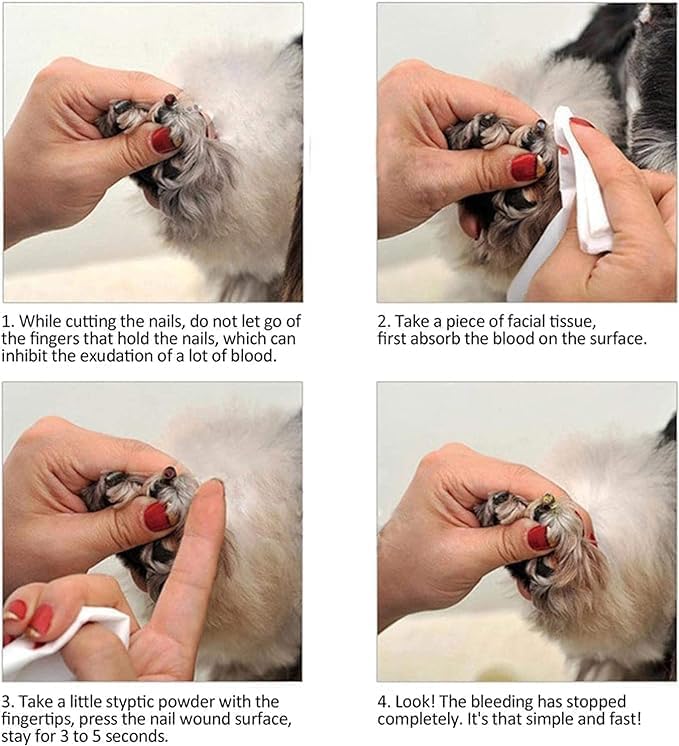 1. While cutting the nails, do not let go of the fingers that hold the nails, which can inhibit the exudation of a lot of blood.

2. Take a piece of facial tissue, first absorb the blood on the surface.

3. Take a little styptic powder with the fingertips, press the nail wound surface, stay for 3 to 5 seconds.

4. Look! The bleeding has stopped completely. It's that simple and fast!