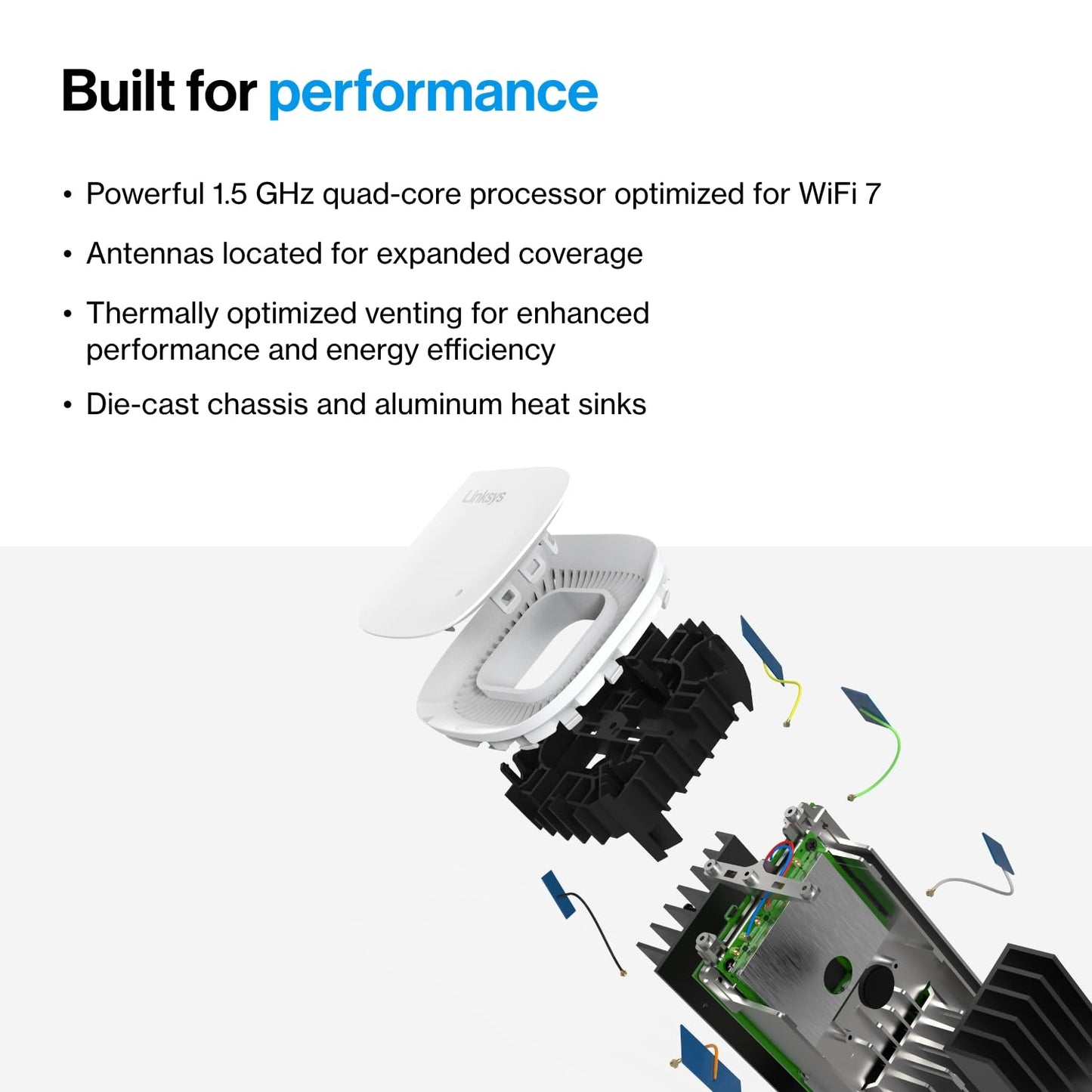 Built for performance

• Powerful 1.5 GHz quad-core processor optimized for WiFi 7

• Antennas located for expanded coverage

• Thermally optimized venting for enhanced performance and energy efficiency

• Die-cast chassis and aluminum heat sinks

Linksys