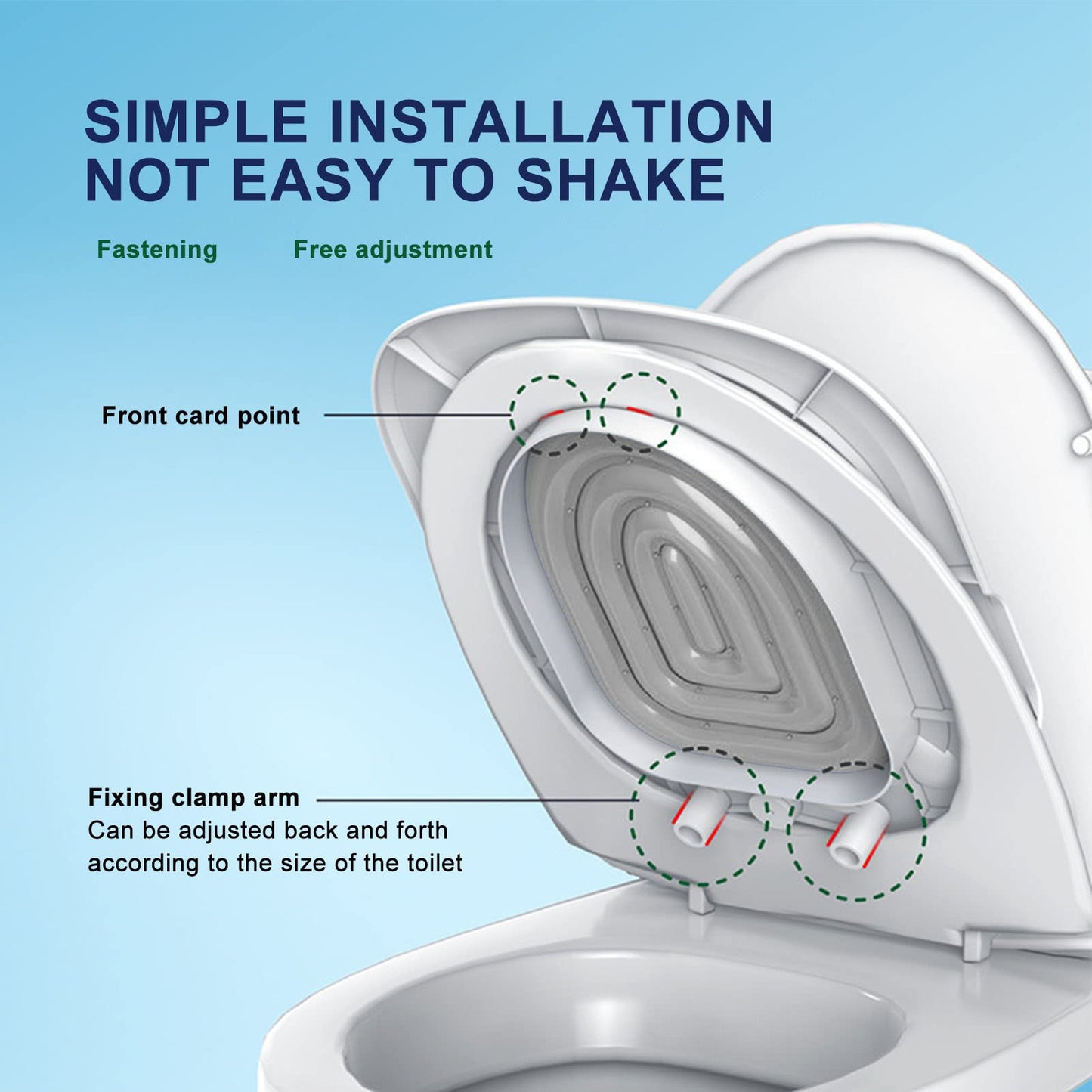 SIMPLE INSTALLATION
NOT EASY TO SHAKE

Fastening

Free adjustment

Front card point

Fixing clamp arm
Can be adjusted back and forth according to the size of the toilet