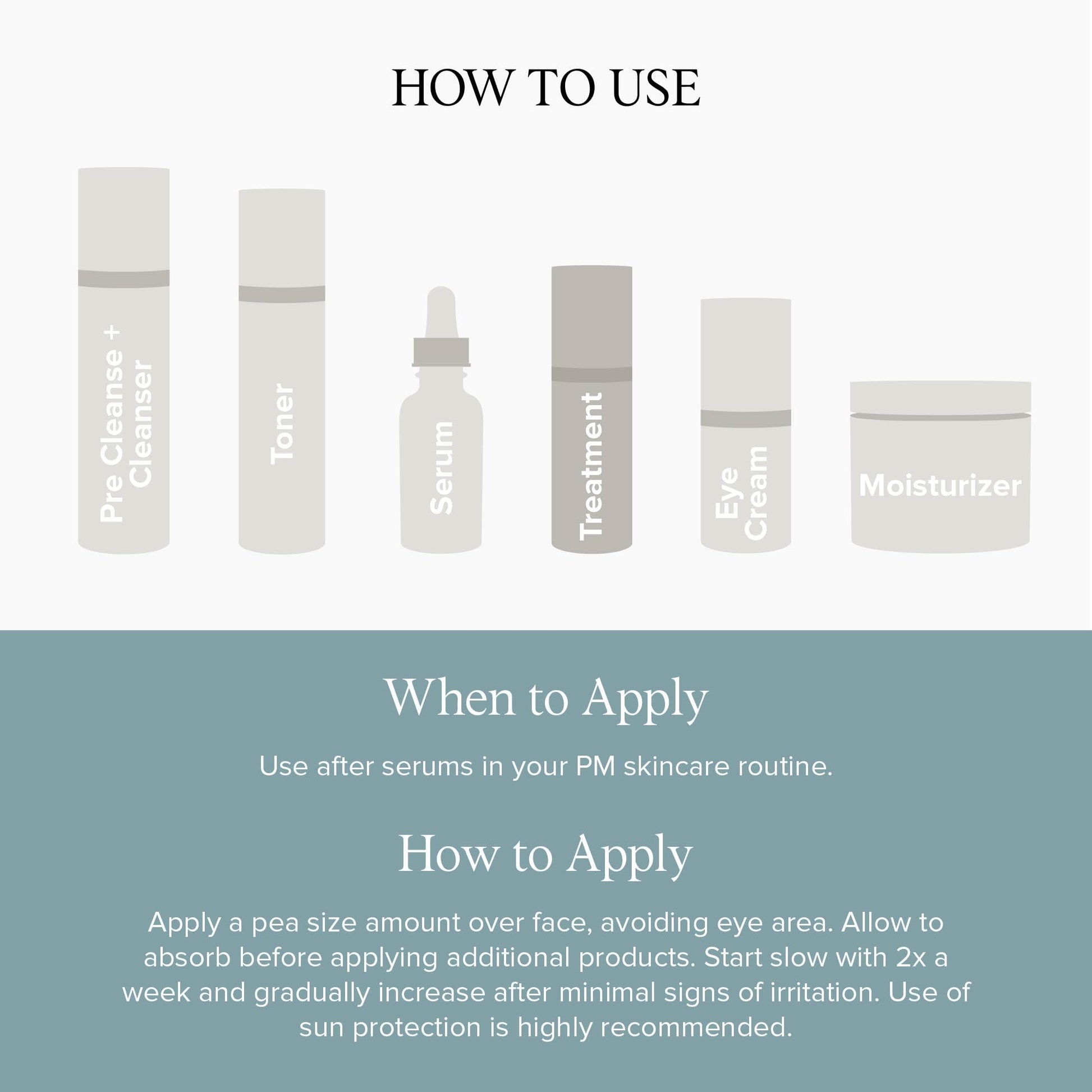 HOW TO USE

Pre Cleanse + Cleanser

Toner

Serum

Treatment

Eye Cream

Moisturizer

When to Apply

Use after serums in your PM skincare routine.

How to Apply

Apply a pea size amount over face, avoiding eye area. Allow to absorb before applying additional products. Start slow with 2x a week and gradually increase after minimal signs of irritation. Use of sun protection is highly recommended.