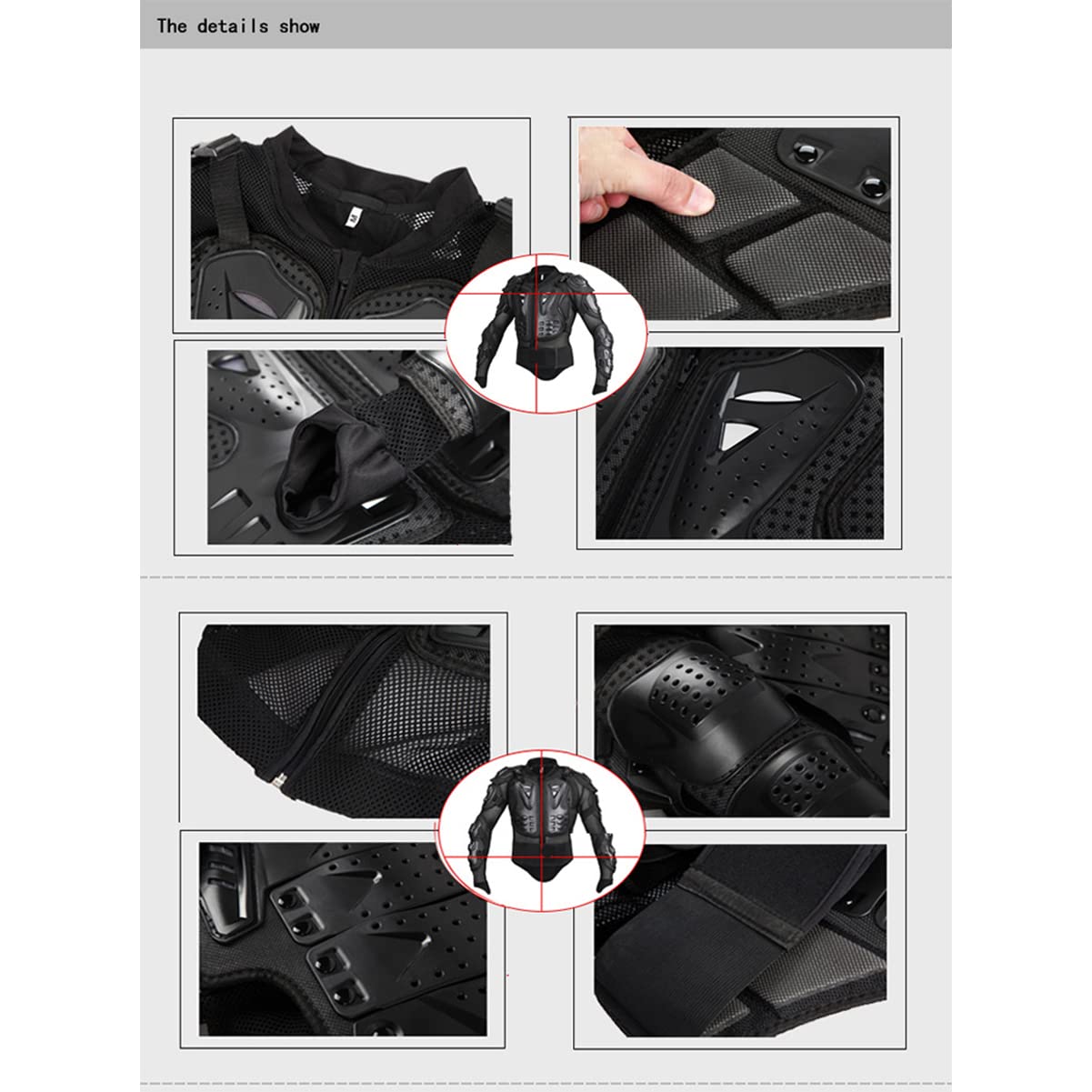 The details show