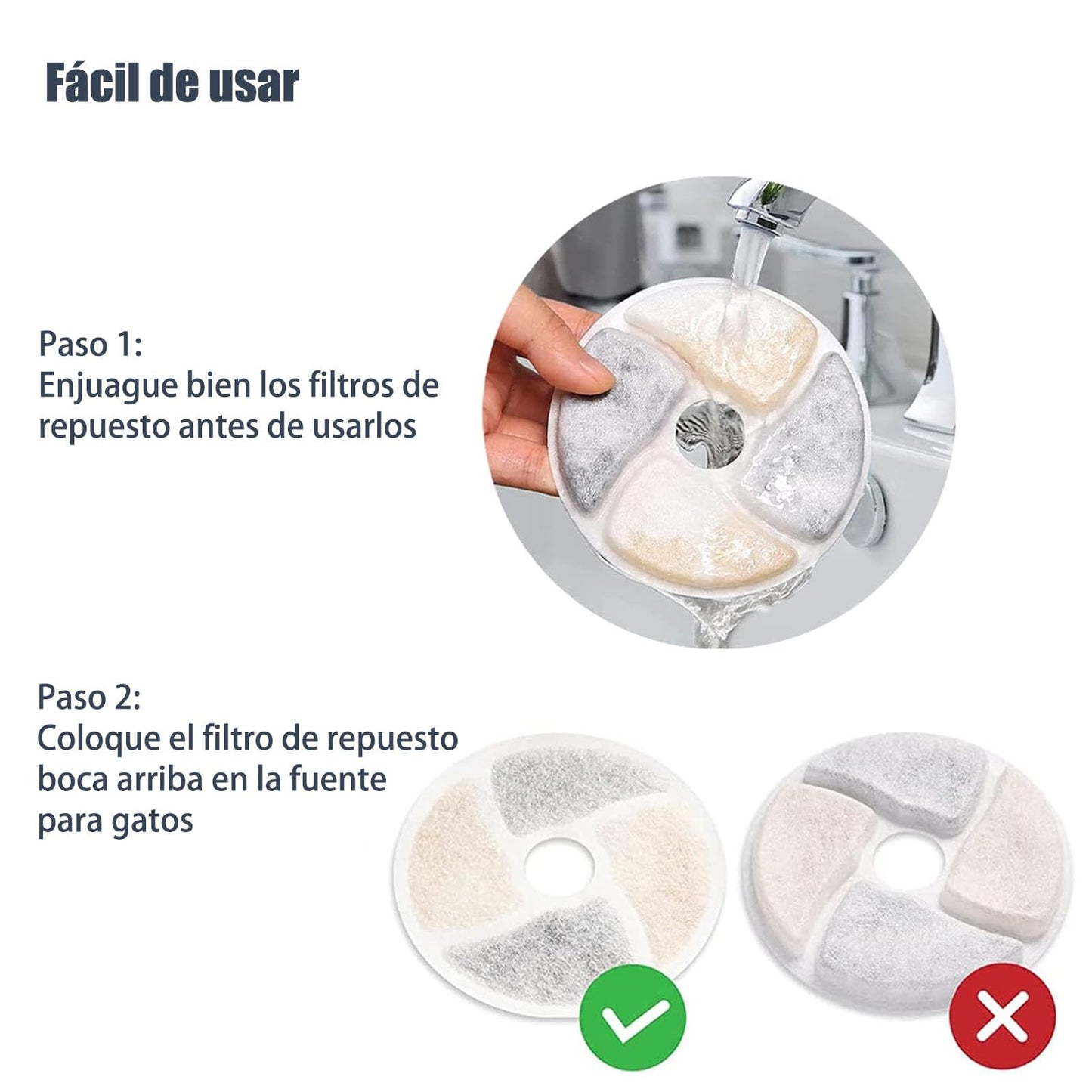 Fácil de usar

Paso 1:
Enjuague bien los filtros de repuesto antes de usarlos

Paso 2:
Coloque el filtro de repuesto boca arriba en la fuente para gatos