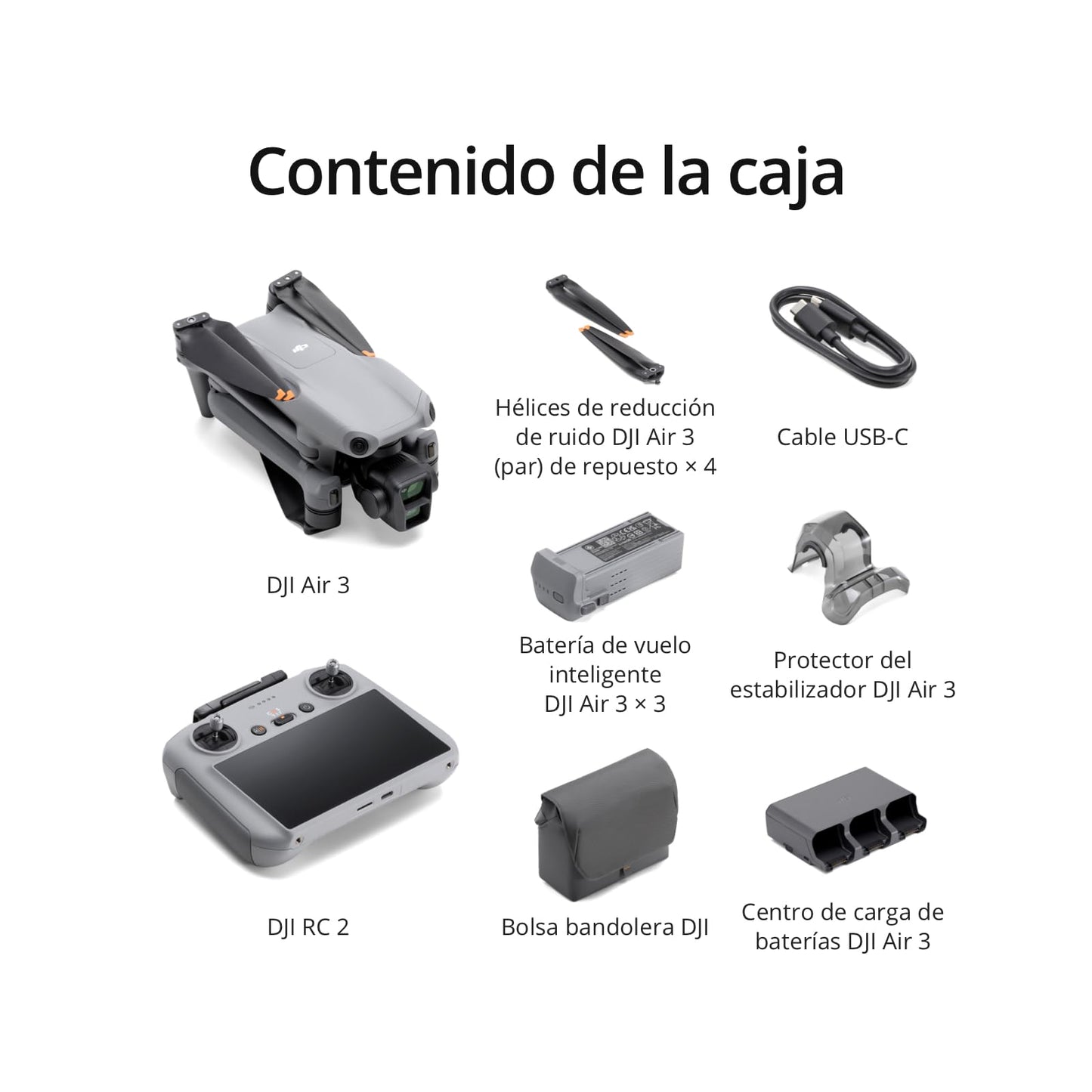 Contenido de la caja

DJI Air 3

Hélices de reducción de ruido DJI Air 3 (par) de repuesto × 4

Cable USB-C

Batería de vuelo inteligente DJI Air 3 × 3

Protector del estabilizador DJI Air 3

DJI RC 2

Bolsa bandolera DJI

Centro de carga de baterías DJI Air 3