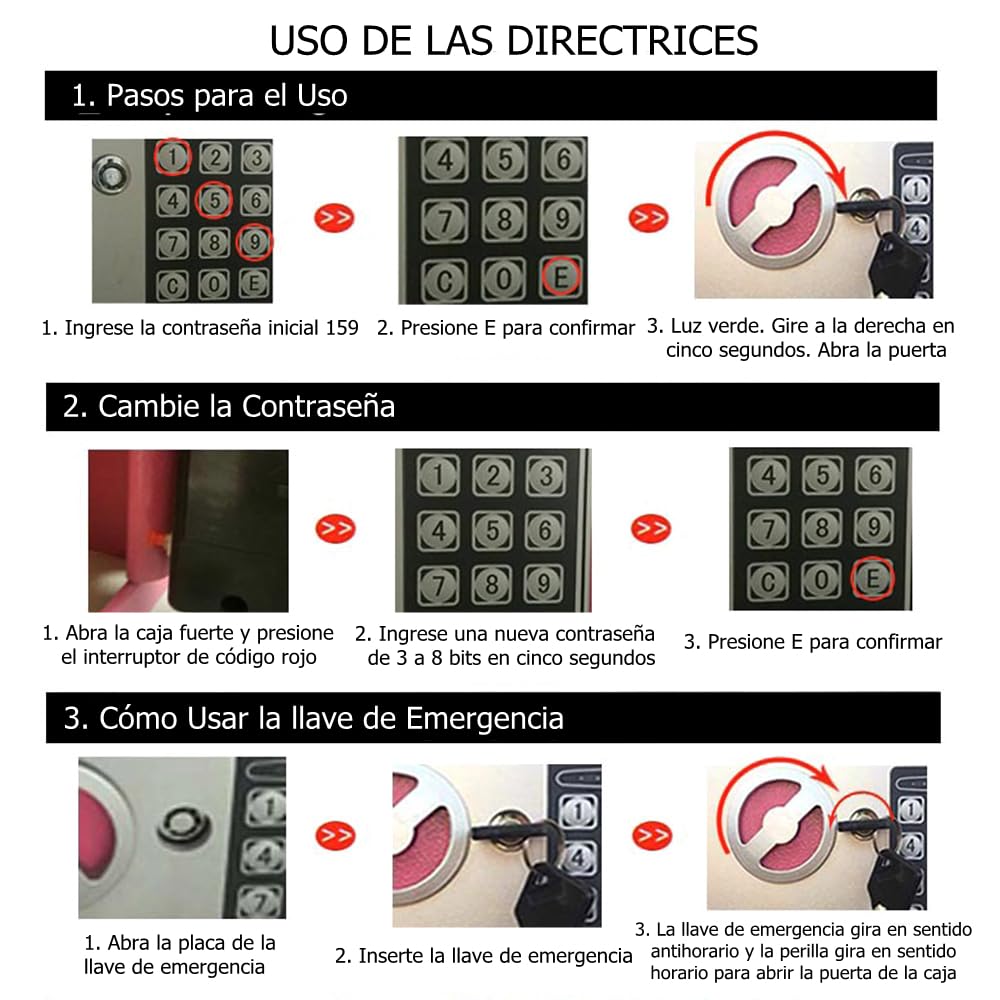 USO DE LAS DIRECTRICES

1. Pasos para el Uso

1 2 3
4 5 6
7 8 9
C 0 E

>>

4 5 6
7 8 9
C 0 E

>>

1
4

1. Ingrese la contraseña inicial 159

2. Presione E para confirmar

3. Luz verde. Gire a la derecha en cinco segundos. Abra la puerta

2. Cambie la Contraseña

>>

1 2 3
4 5 6
7 8 9

>>

4 5 6
7 8 9
C 0 E

1. Abra la caja fuerte y presione el interruptor de código rojo

2. Ingrese una nueva contraseña de 3 a 8 bits en cinco segundos

3. Presione E para confirmar

3. Cómo Usar la llave de Emergencia

1
4
7

>>

1
4

>>

1
4

1. Abra la placa de la llave de emergencia

2. Inserte la llave de emergencia

3. La llave de emergencia gira en sentido antihorario y la perilla gira en sentido horario para abrir la puerta de la caja