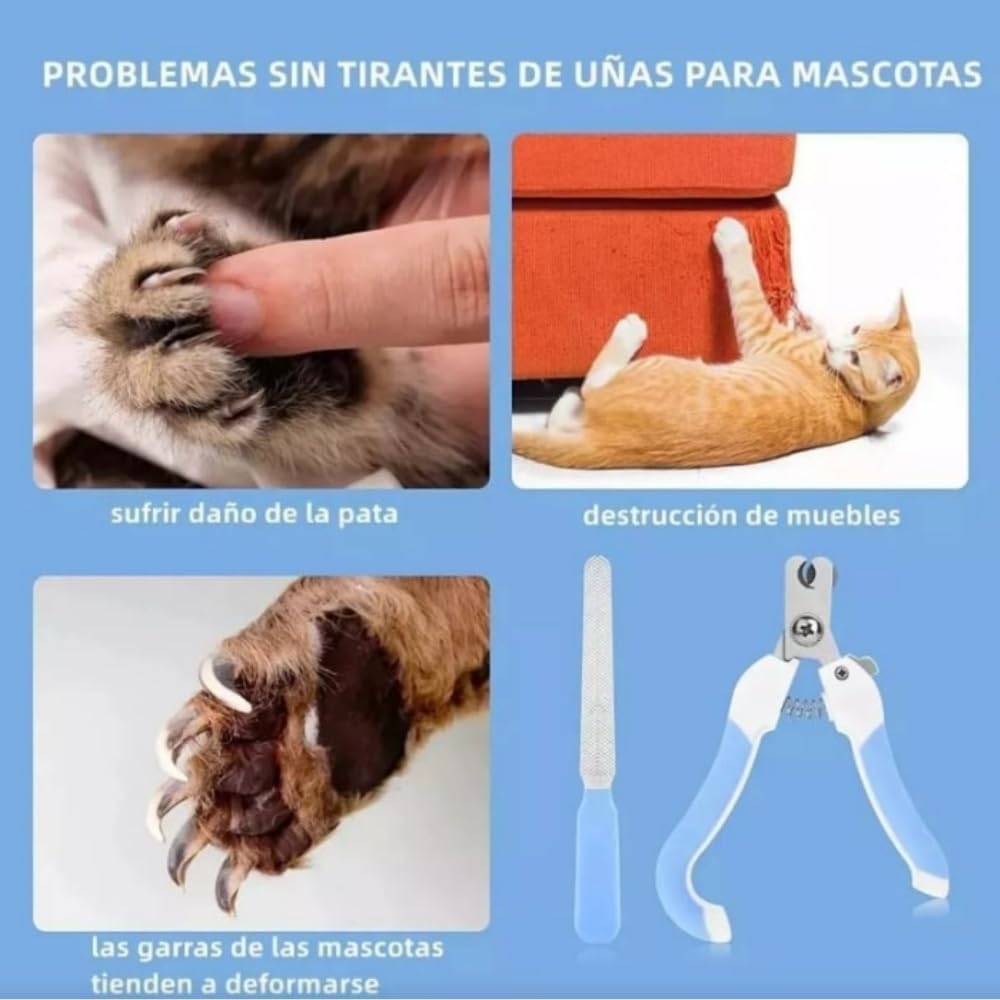 PROBLEMAS SIN TIRANTES DE UÑAS PARA MASCOTAS

sufrir daño de la pata

destrucción de muebles

las garras de las mascotas tienden a deformarse