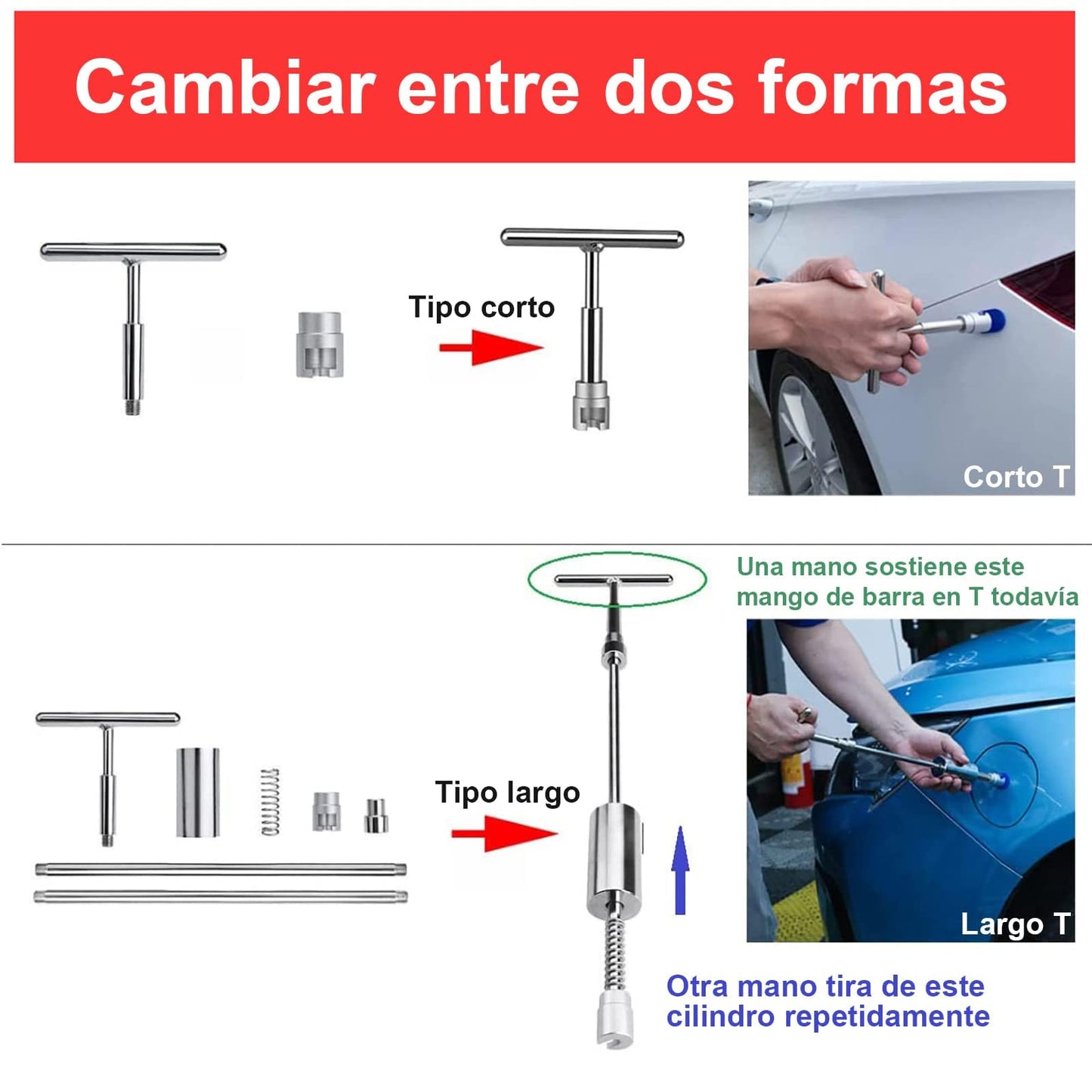 Cambiar entre dos formas

Tipo corto

Corto T

Una mano sostiene este mango de barra en T todavía

Tipo largo

Largo T

Otra mano tira de este cilindro repetidamente