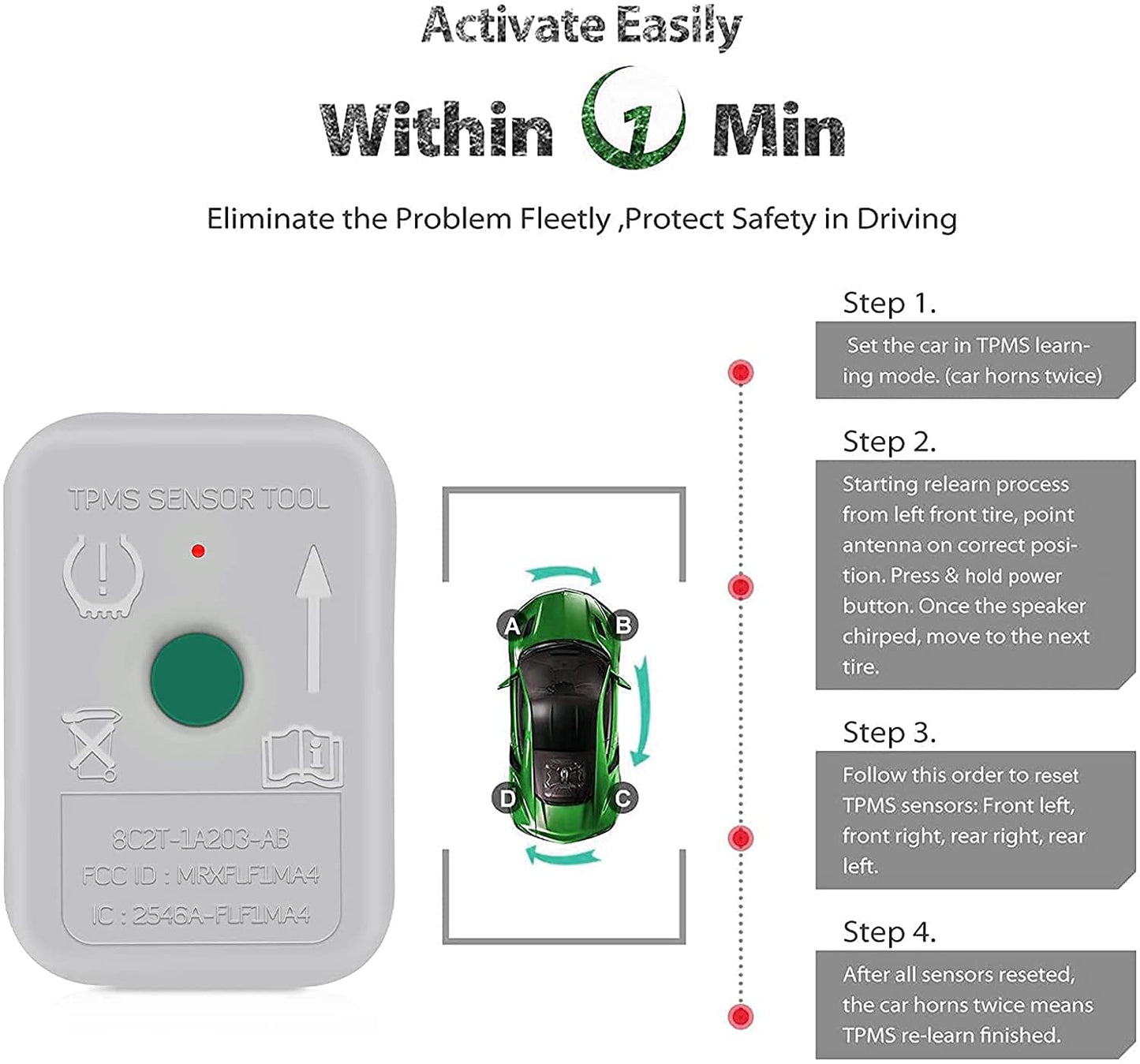 Activate Easily

Within 1 Min

Eliminate the Problem Fleetly ,Protect Safety in Driving

TPMS SENSOR TOOL

8C2T-1A203-AB
FCC ID : MRXFLF1MA4
IC : 2546A-FLF1MA4

A
B
C
D

Step 1.
Set the car in TPMS learning mode. (car horns twice)

Step 2.
Starting relearn process from left front tire, point antenna on correct position. Press & hold power button. Once the speaker chirped, move to the next tire.

Step 3.
Follow this order to reset TPMS sensors: Front left, front right, rear right, rear left.

Step 4.
After all sensors reseted, the car horns twice means TPMS re-learn finished.