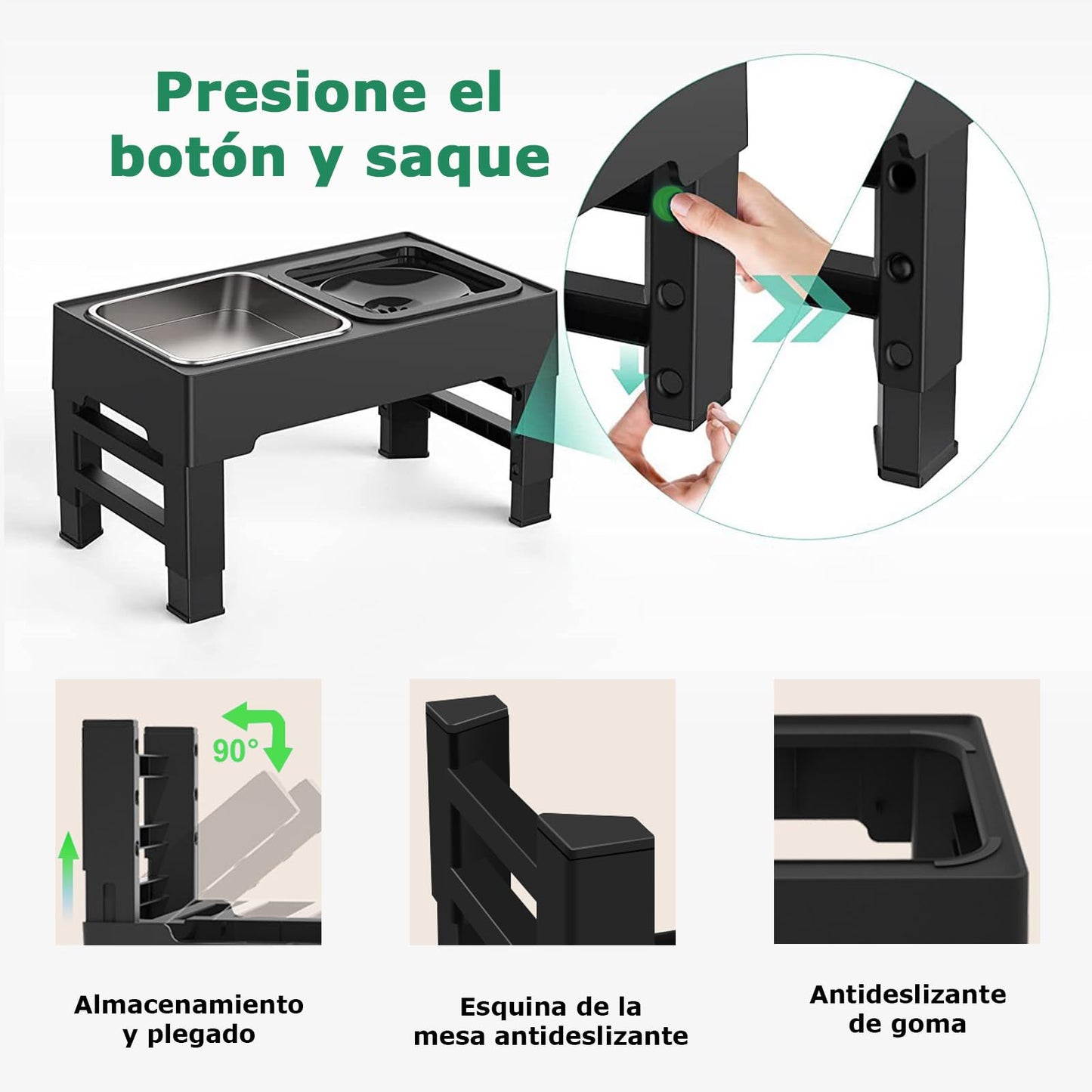 Presione el botón y saque

90°

Almacenamiento y plegado

Esquina de la mesa antideslizante

Antideslizante de goma