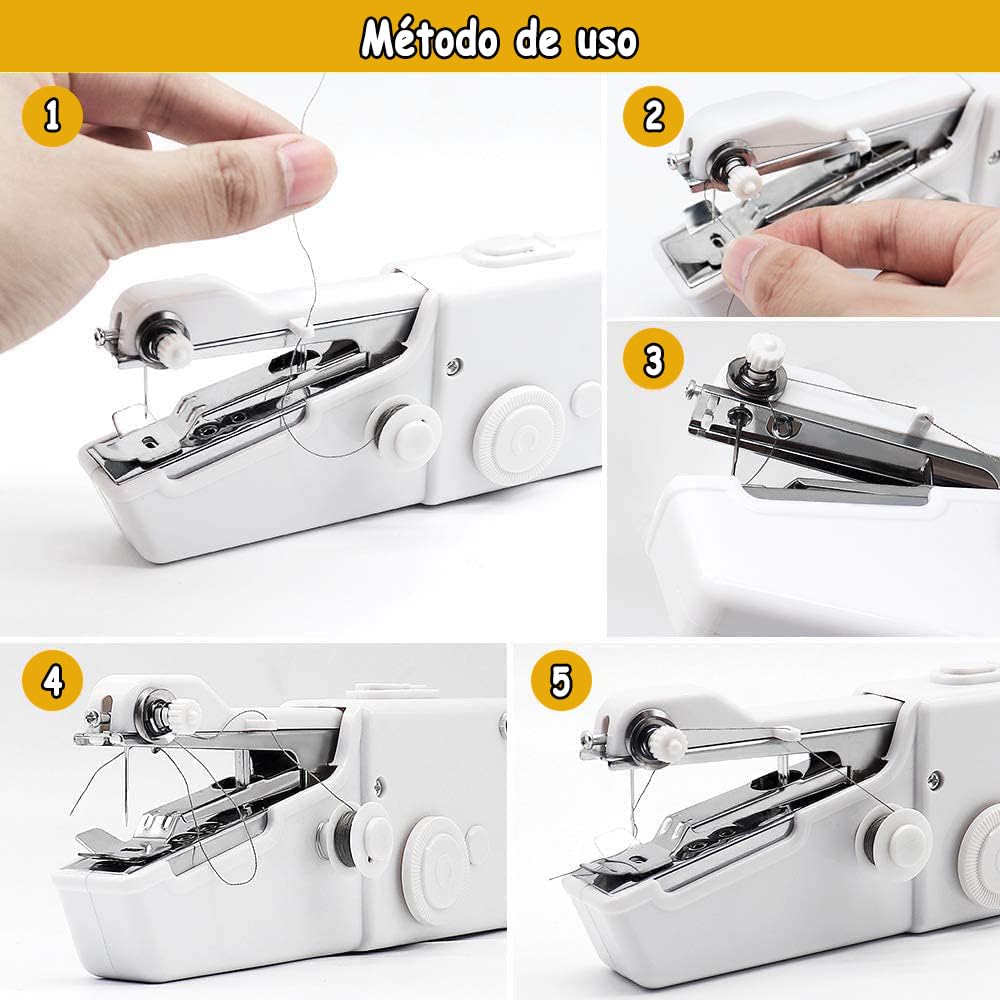 Método de uso

1

2

3

4

5