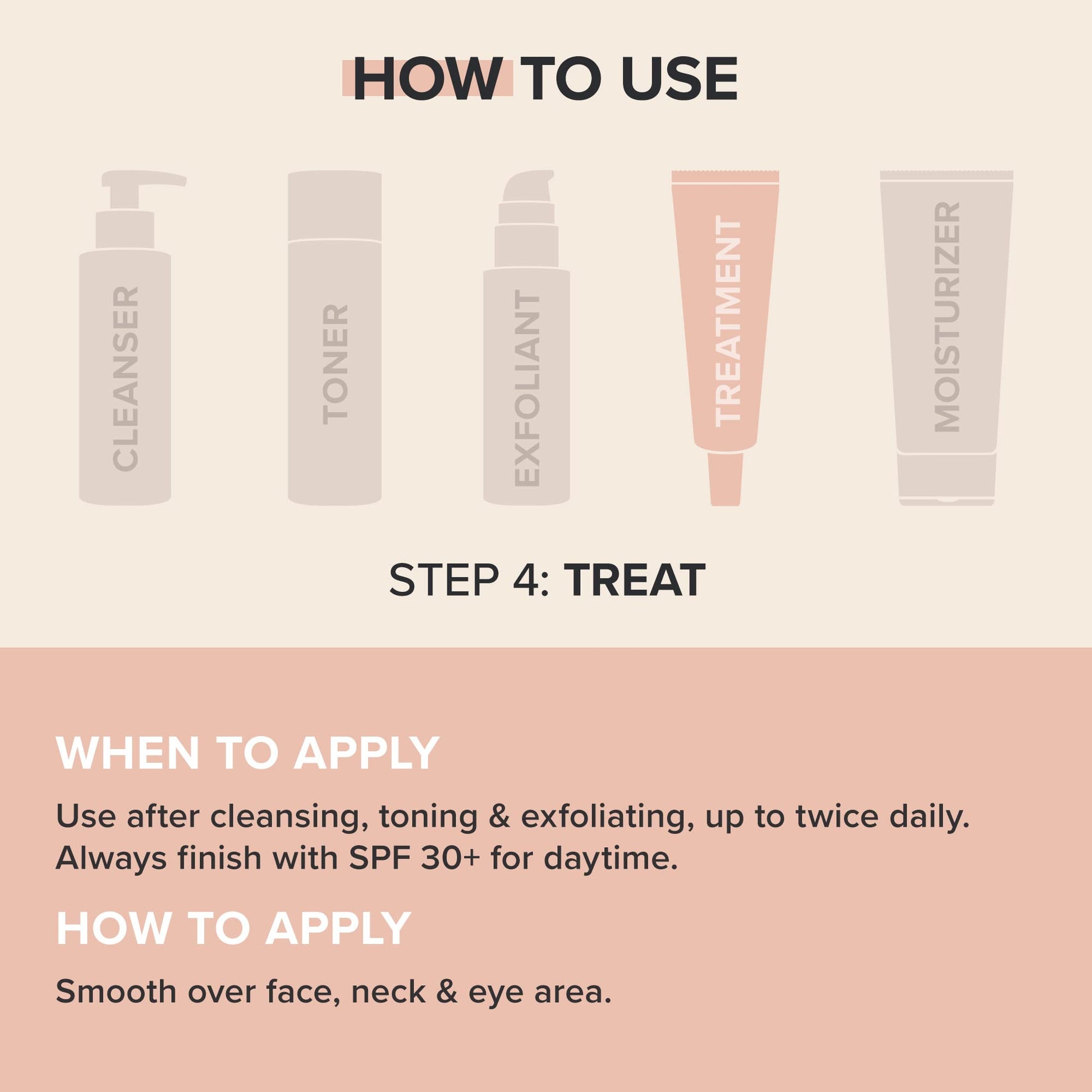 HOW TO USE

CLEANSER

TONER

EXFOLIANT

TREATMENT

MOISTURIZER

STEP 4: TREAT

WHEN TO APPLY

Use after cleansing, toning & exfoliating, up to twice daily. Always finish with SPF 30+ for daytime.

HOW TO APPLY

Smooth over face, neck & eye area.