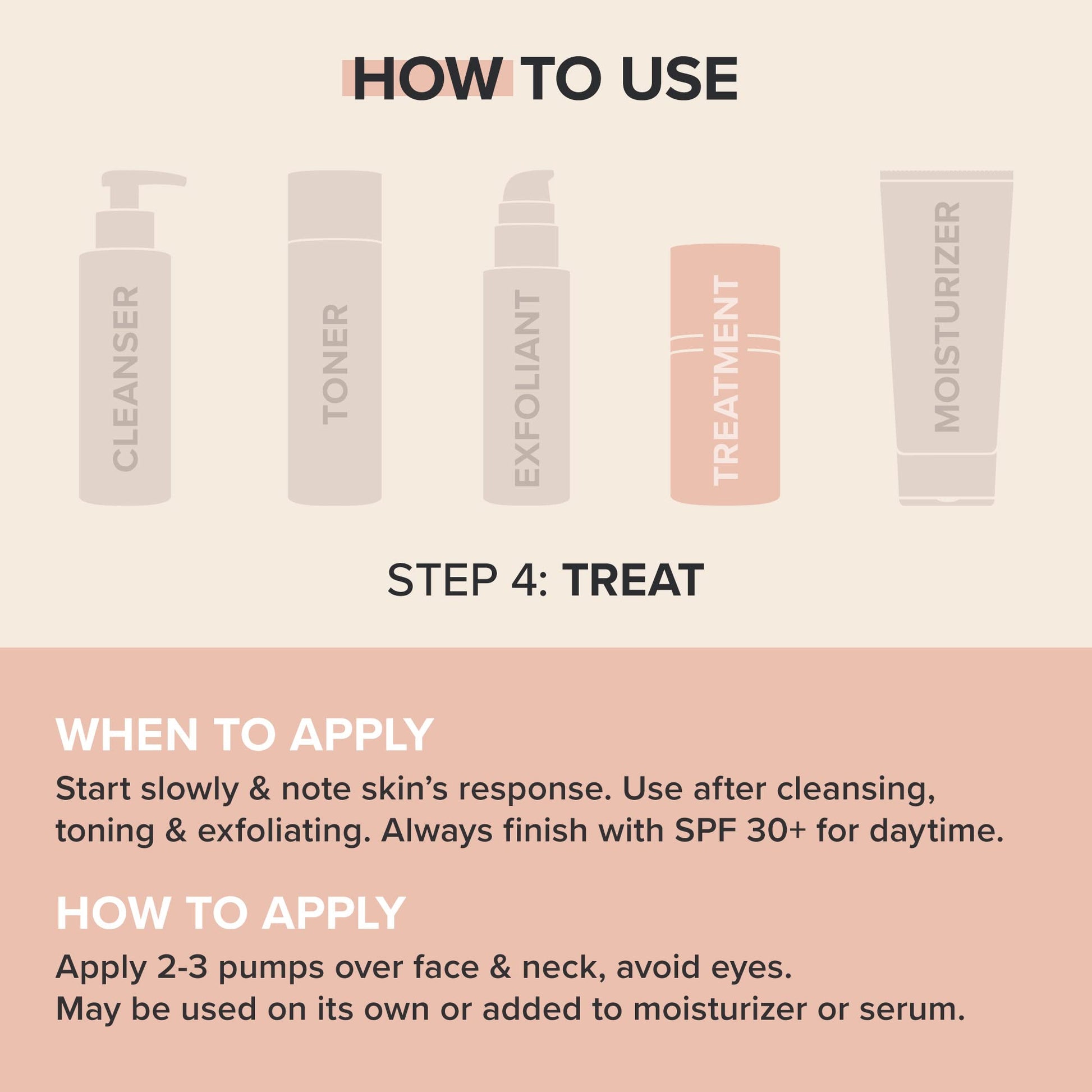 HOW TO USE

CLEANSER

TONER

EXFOLIANT

TREATMENT

MOISTURIZER

STEP 4: TREAT

WHEN TO APPLY

Start slowly & note skin's response. Use after cleansing, toning & exfoliating. Always finish with SPF 30+ for daytime.

HOW TO APPLY

Apply 2-3 pumps over face & neck, avoid eyes.
May be used on its own or added to moisturizer or serum.