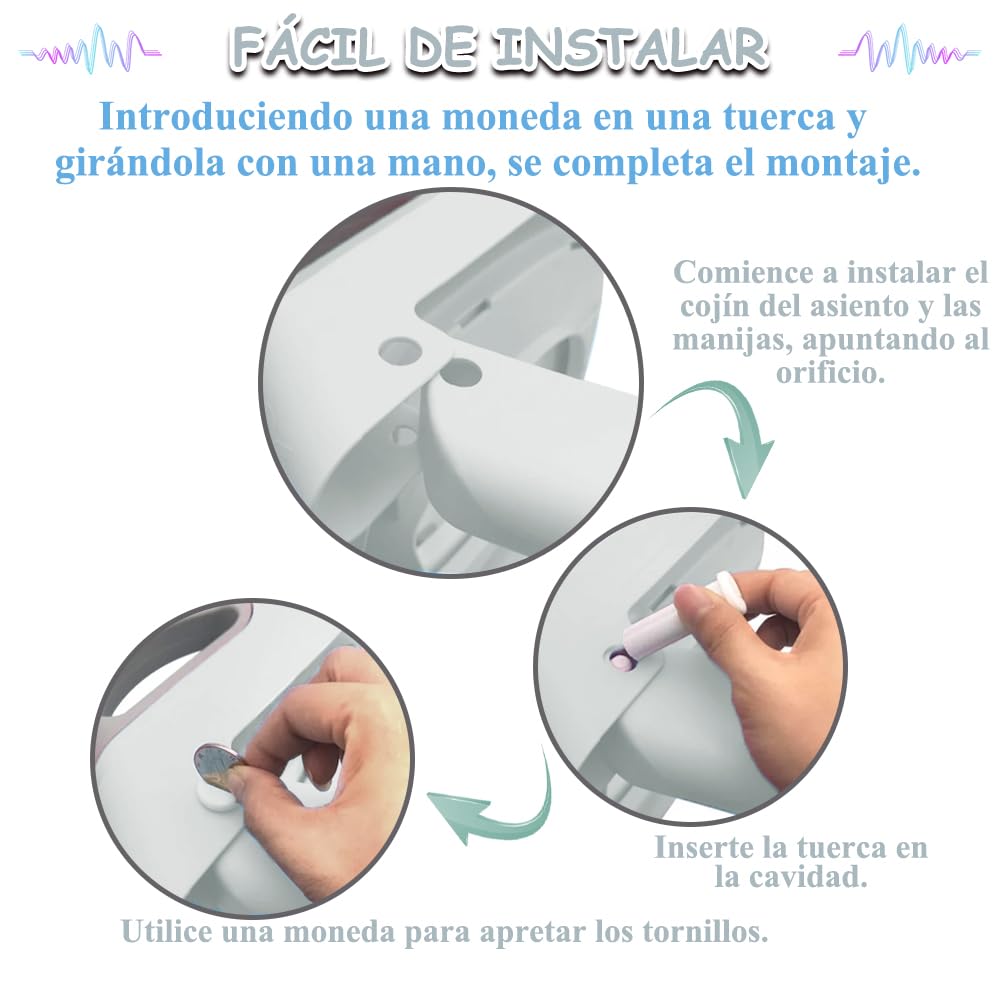 FÁCIL DE INSTALAR

Introduciendo una moneda en una tuerca y girándola con una mano, se completa el montaje.

Comience a instalar el cojín del asiento y las manijas, apuntando al orificio.

Inserte la tuerca en la cavidad.

Utilice una moneda para apretar los tornillos.