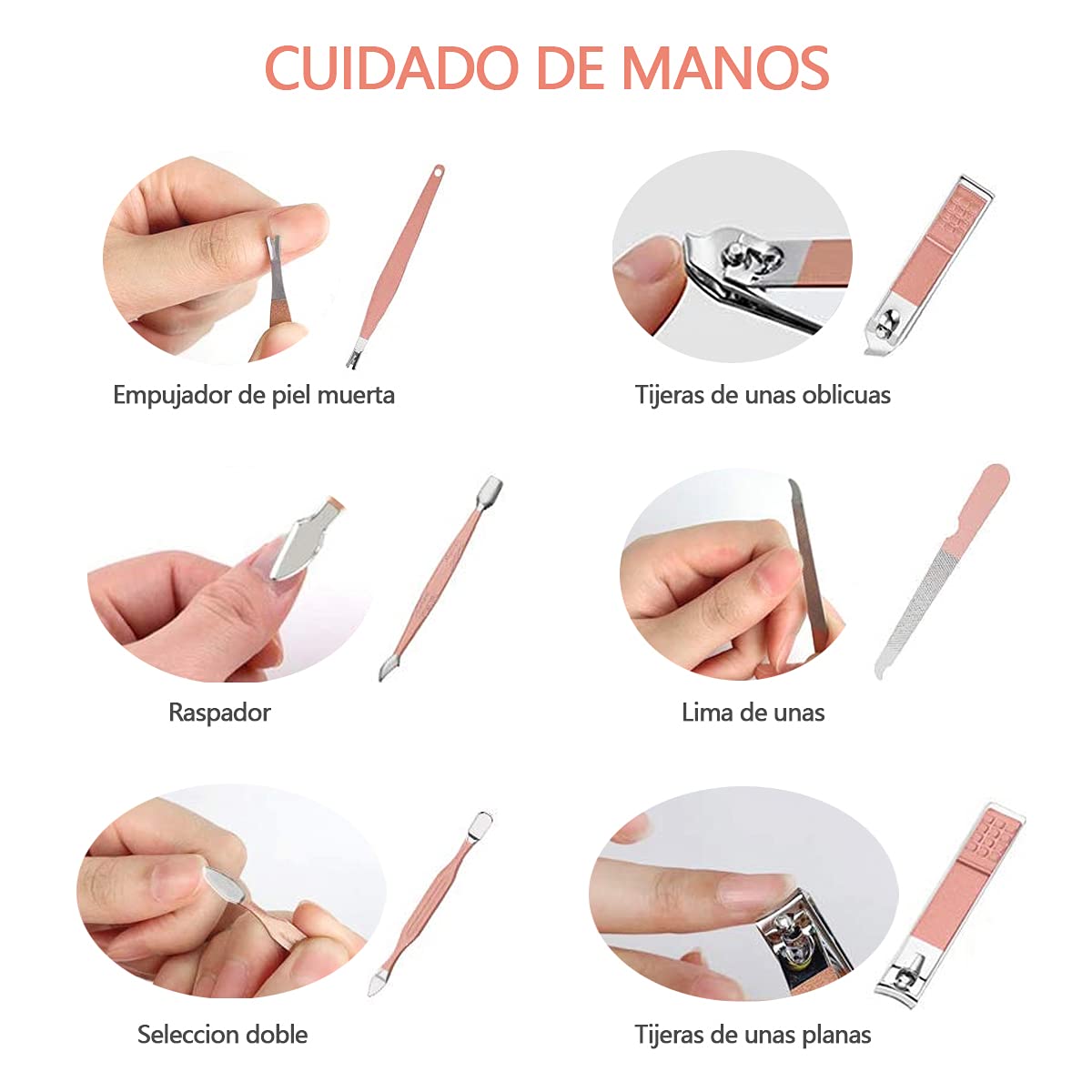 CUIDADO DE MANOS

Empujador de piel muerta

Tijeras de unas oblicuas

Raspador

Lima de unas

Seleccion doble

Tijeras de unas planas