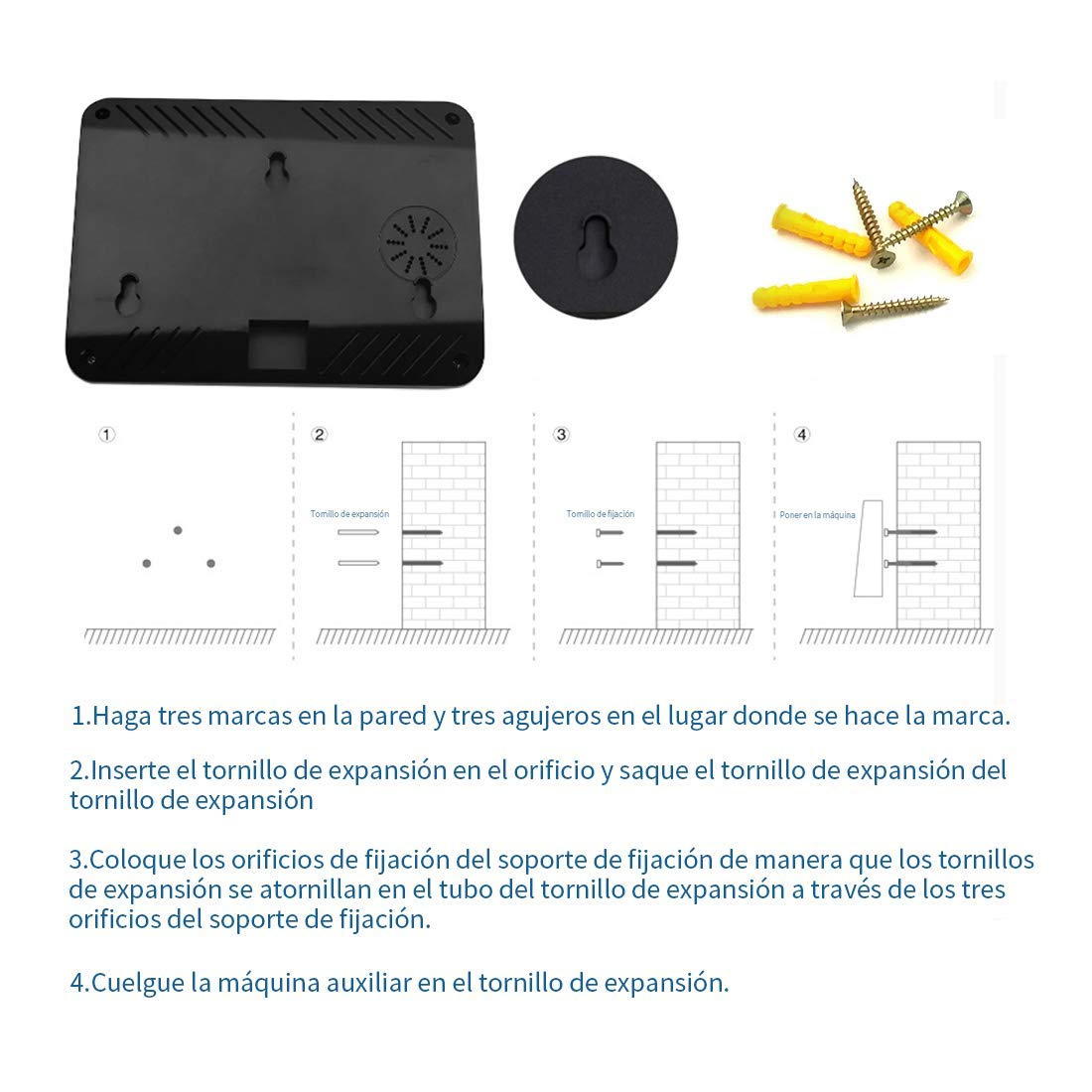 ①

②

Tornillo de expansión

③

Tornillo de fijación

④

Poner en la máquina

1.Haga tres marcas en la pared y tres agujeros en el lugar donde se hace la marca.

2.Inserte el tornillo de expansión en el orificio y saque el tornillo de expansión del tornillo de expansión

3.Coloque los orificios de fijación del soporte de fijación de manera que los tornillos de expansión se atornillan en el tubo del tornillo de expansión a través de los tres orificios del soporte de fijación.

4.Cuelgue la máquina auxiliar en el tornillo de expansión.