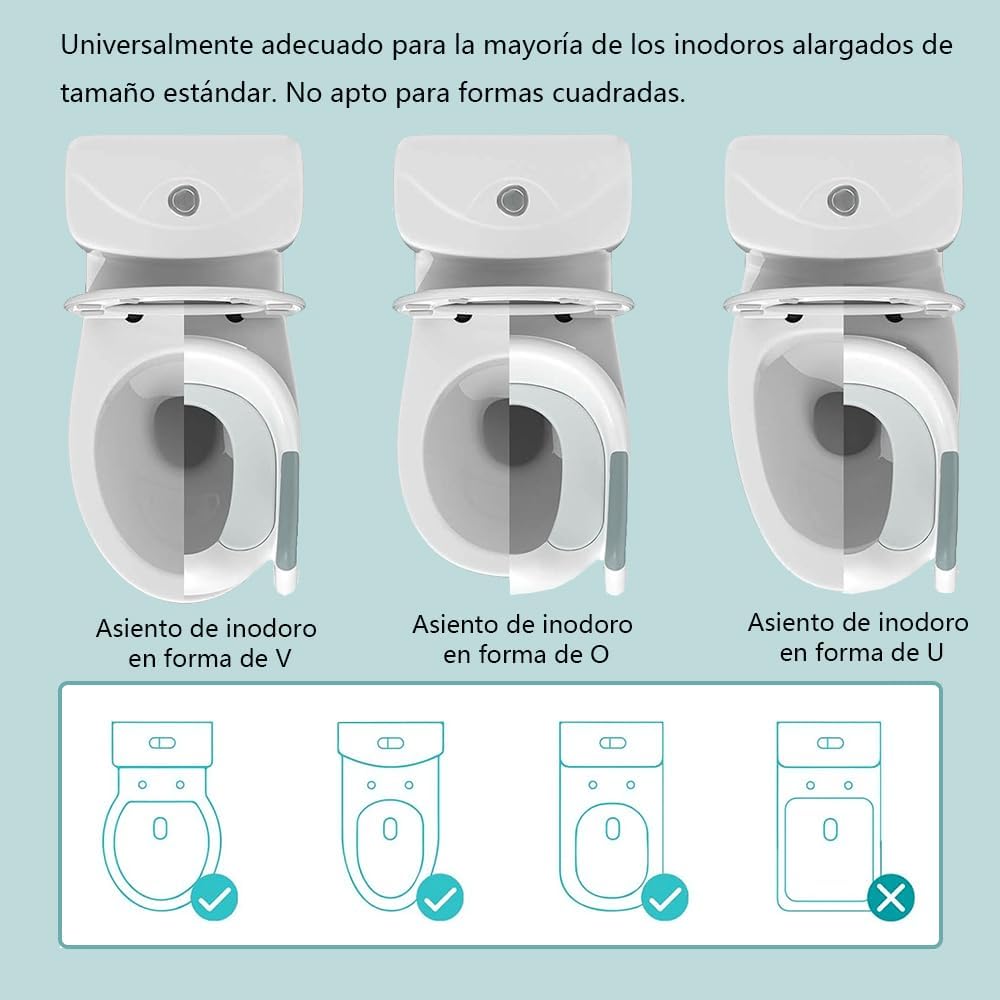 Universalmente adecuado para la mayoría de los inodoros alargados de tamaño estándar. No apto para formas cuadradas.

Asiento de inodoro en forma de V

Asiento de inodoro en forma de O

Asiento de inodoro en forma de U