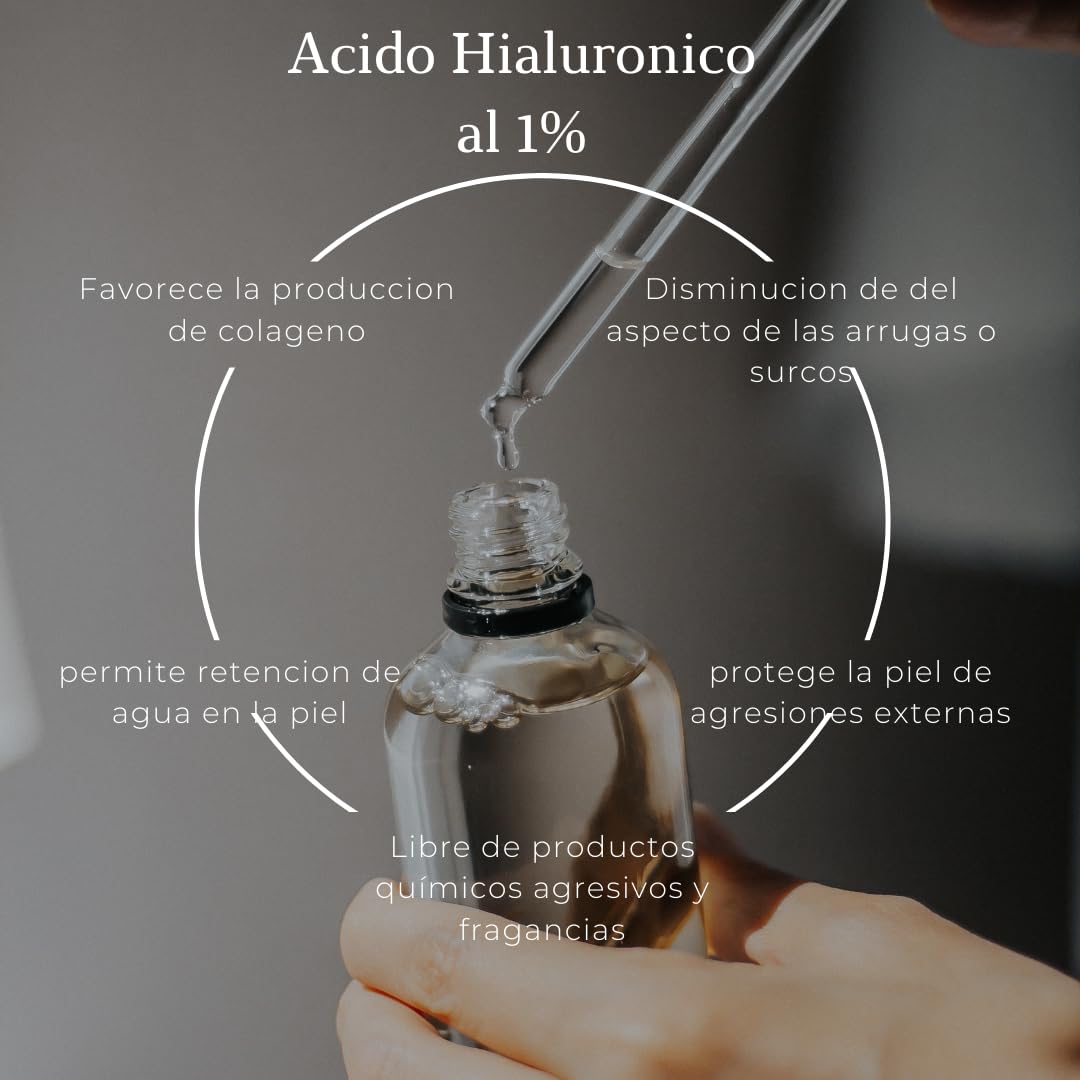 Acido Hialuronico al 1%

Favorece la produccion de colageno

Disminucion de del aspecto de las arrugas o surcos

permite retencion de agua en la piel

protege la piel de agresiones externas

Libre de productos químicos agresivos y fragancias