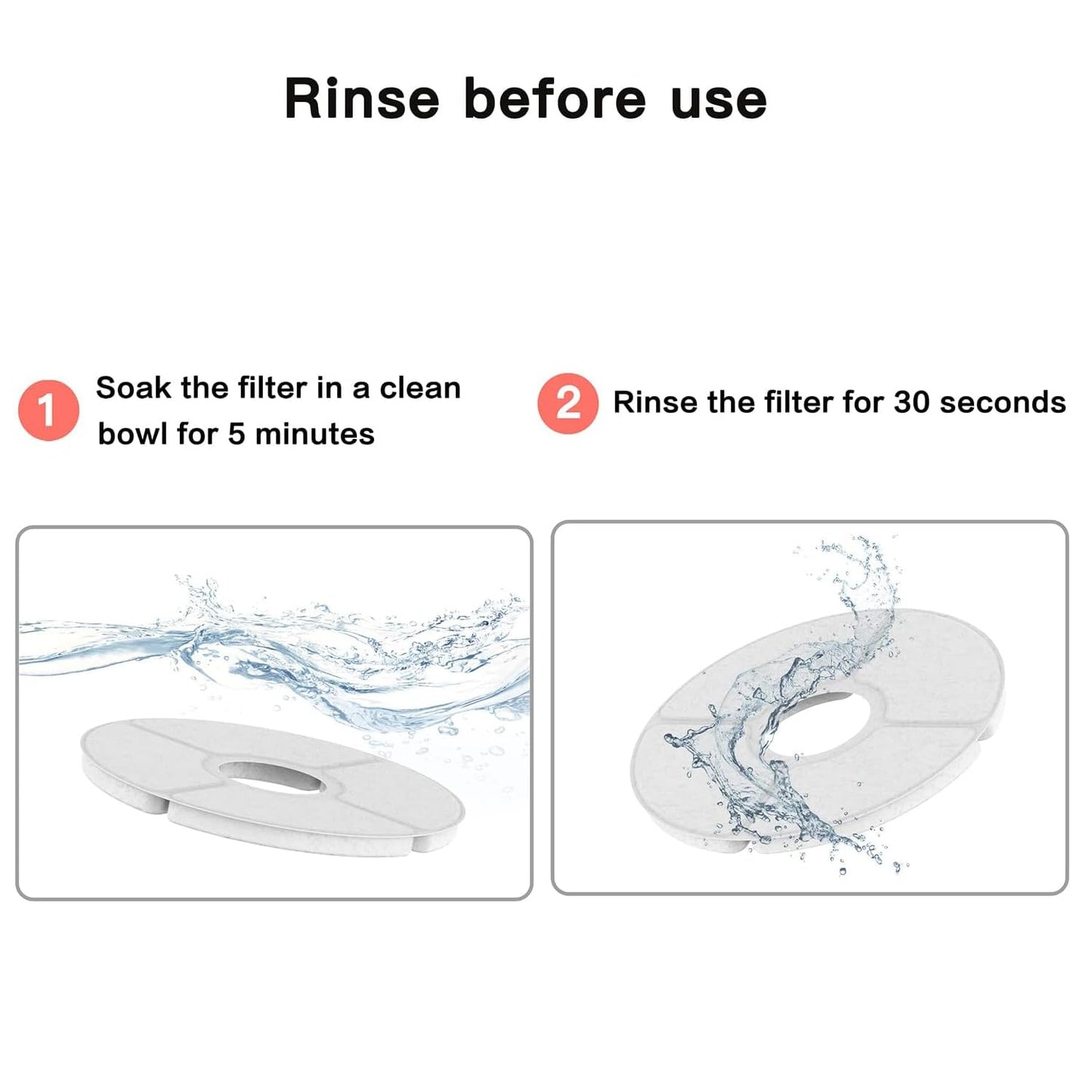 Rinse before use

1 Soak the filter in a clean bowl for 5 minutes

2 Rinse the filter for 30 seconds