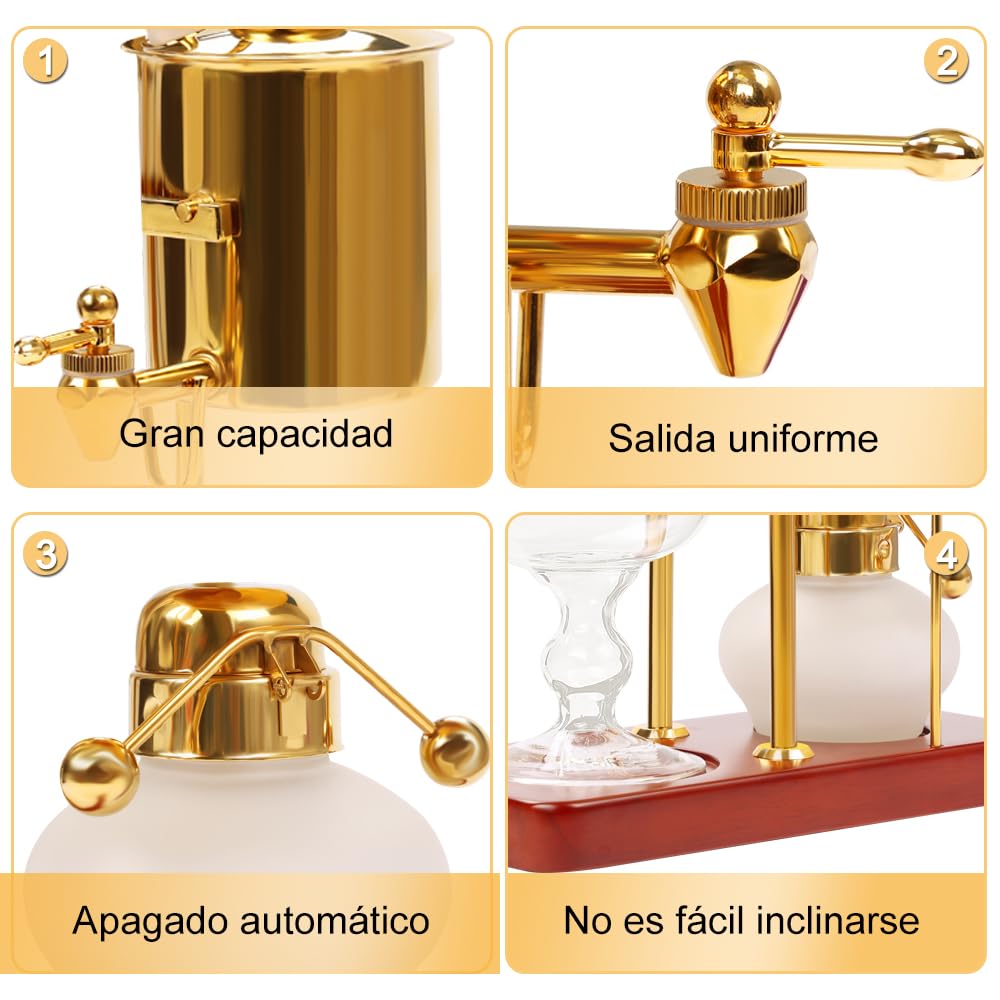 1

Gran capacidad

2

Salida uniforme

3

Apagado automático

4

No es fácil inclinarse