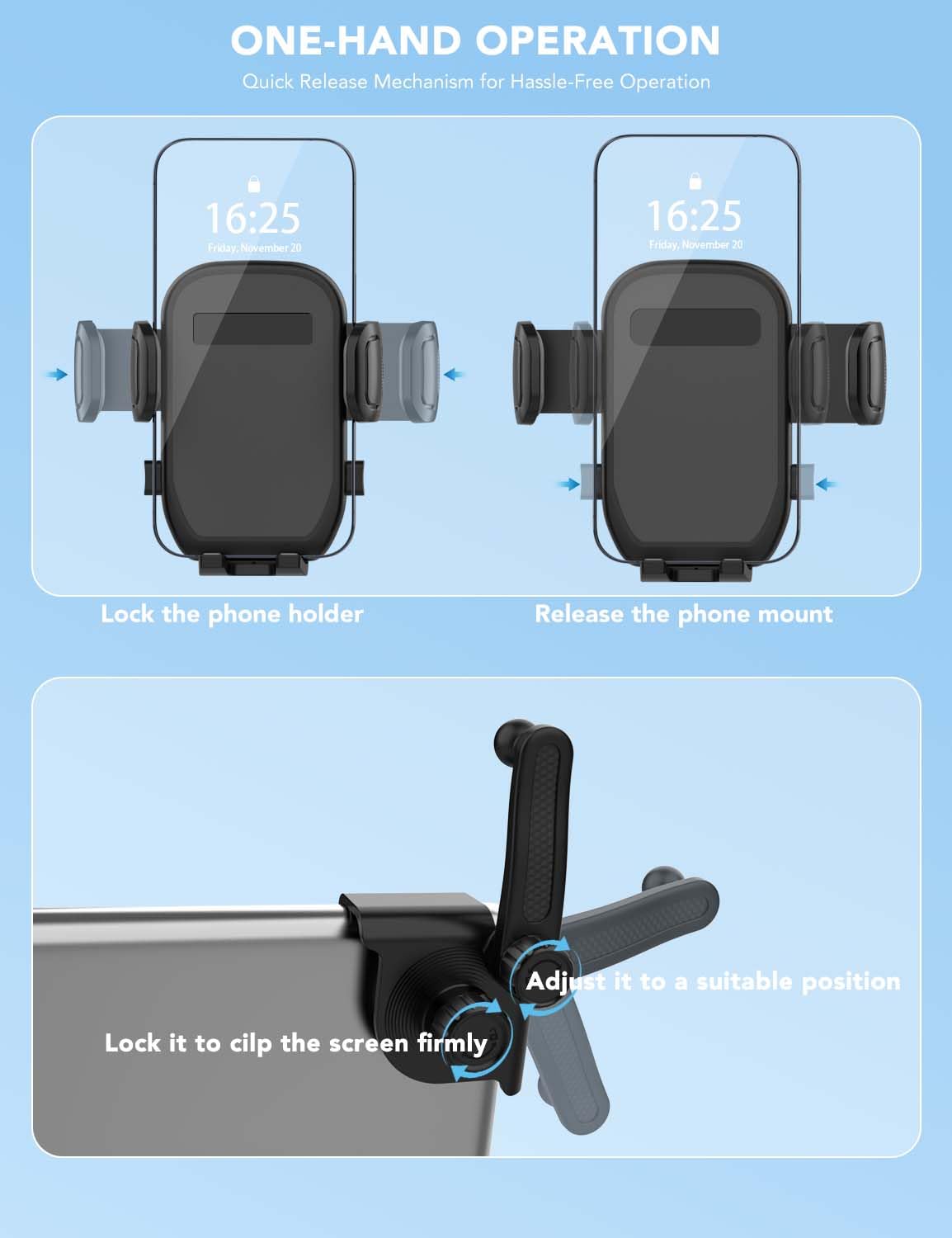 ONE-HAND OPERATION

Quick Release Mechanism for Hassle-Free Operation

16:25
Friday, November 20

16:25
Friday, November 20

Lock the phone holder

Release the phone mount

Adjust it to a suitable position

Lock it to cilp the screen firmly