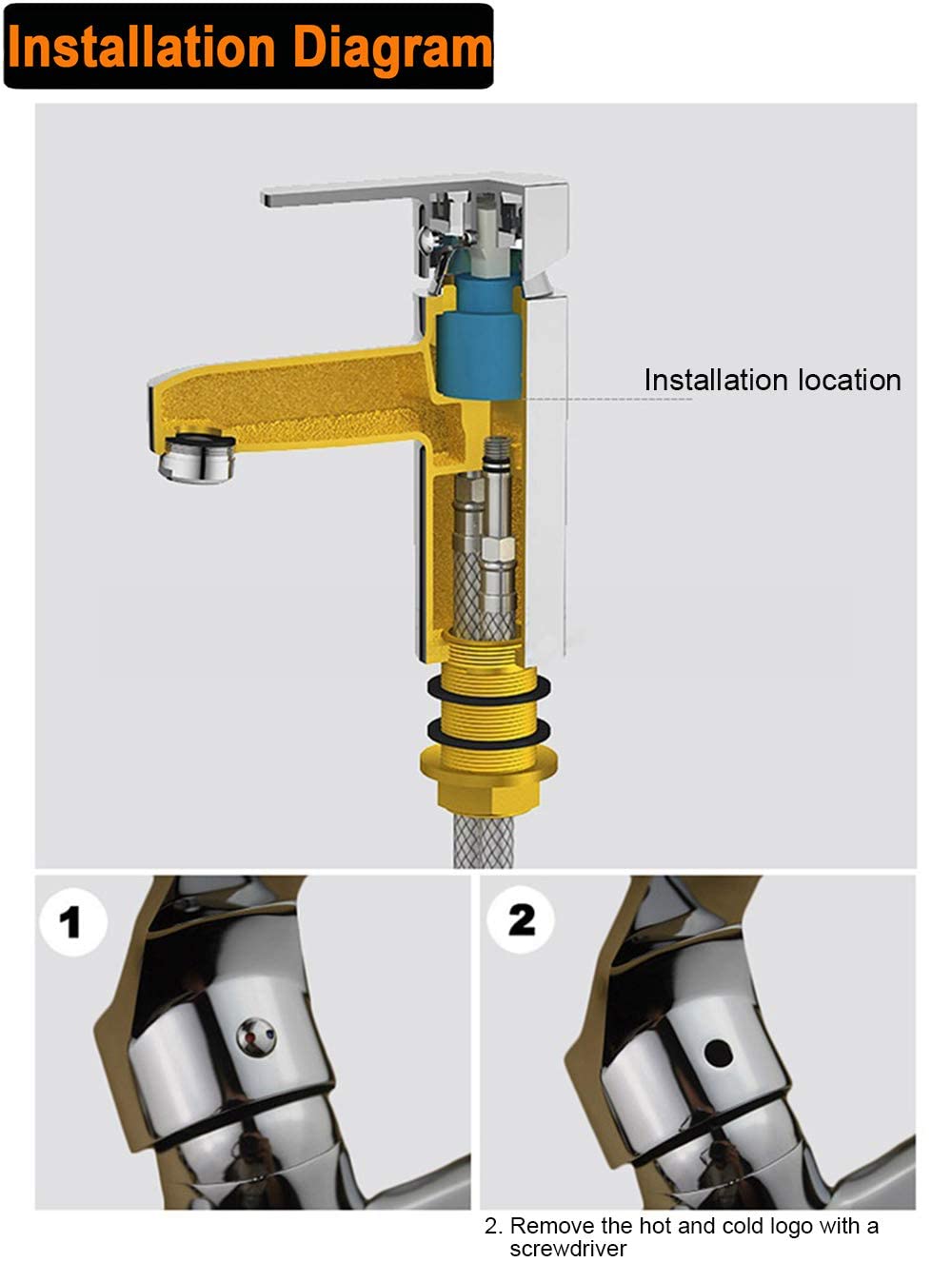 Installation Diagram

Installation location

1

2

2. Remove the hot and cold logo with a screwdriver