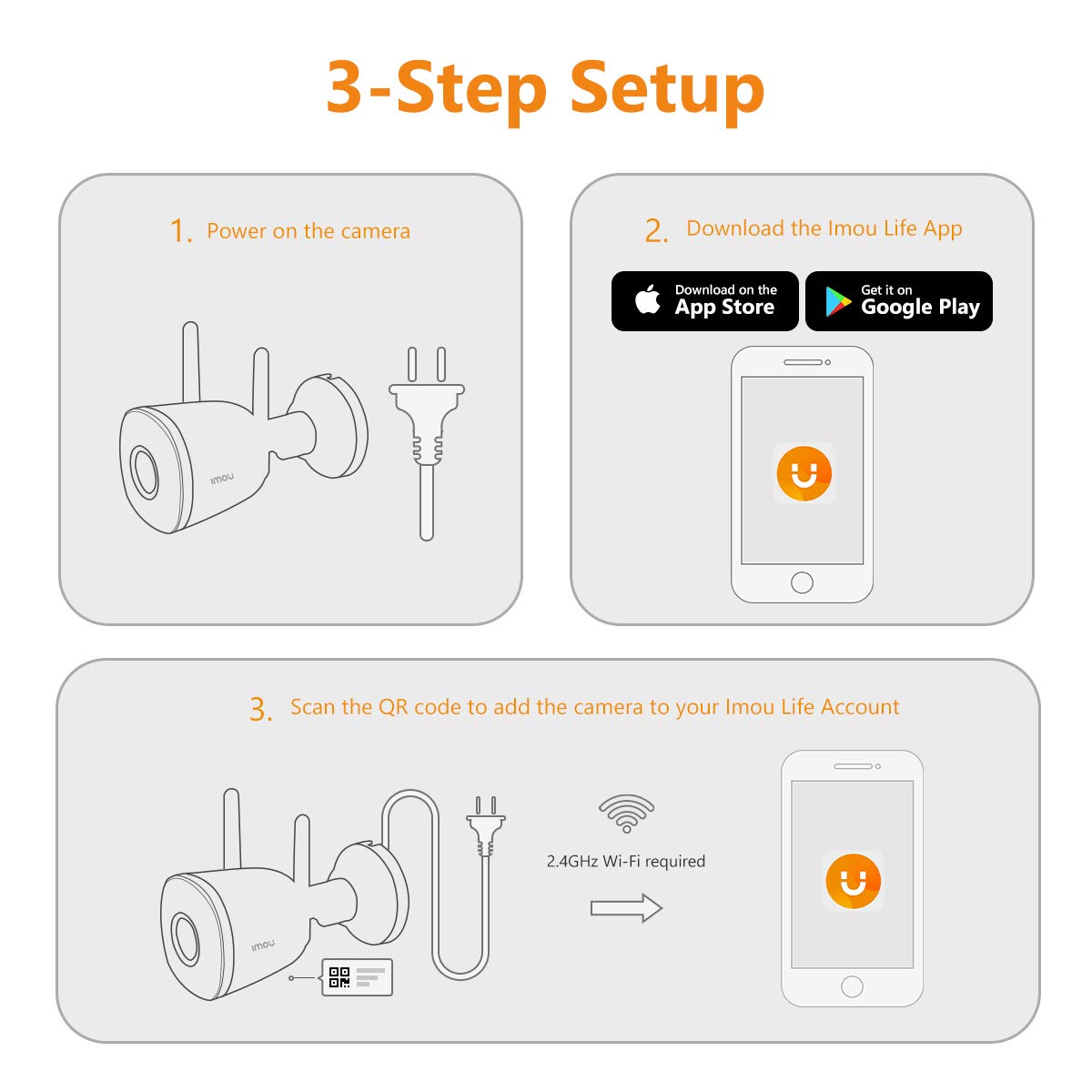 3-Step Setup

1. Power on the camera

imou

2. Download the Imou Life App

Download on the
App Store

Get it on
Google Play

3. Scan the QR code to add the camera to your Imou Life Account

imou

2.4GHz Wi-Fi required