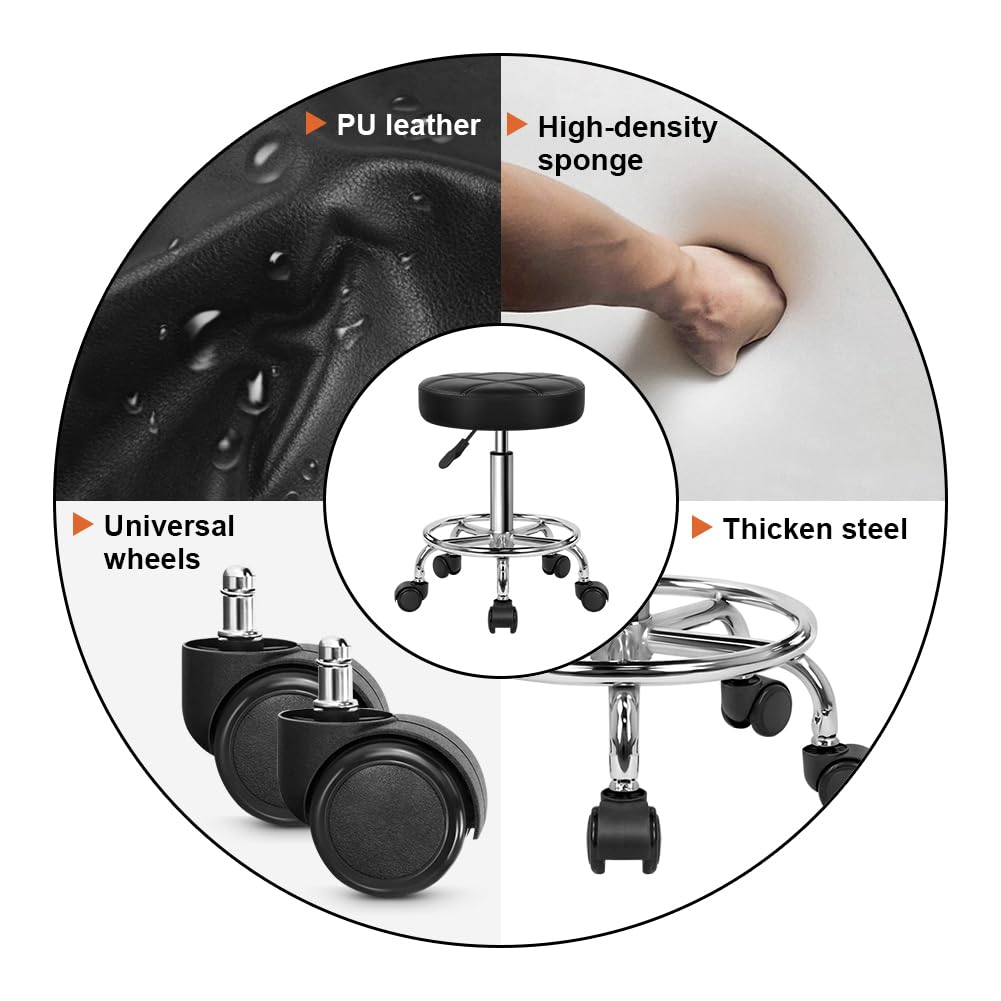 PU leather

High-density sponge

Universal wheels

Thicken steel