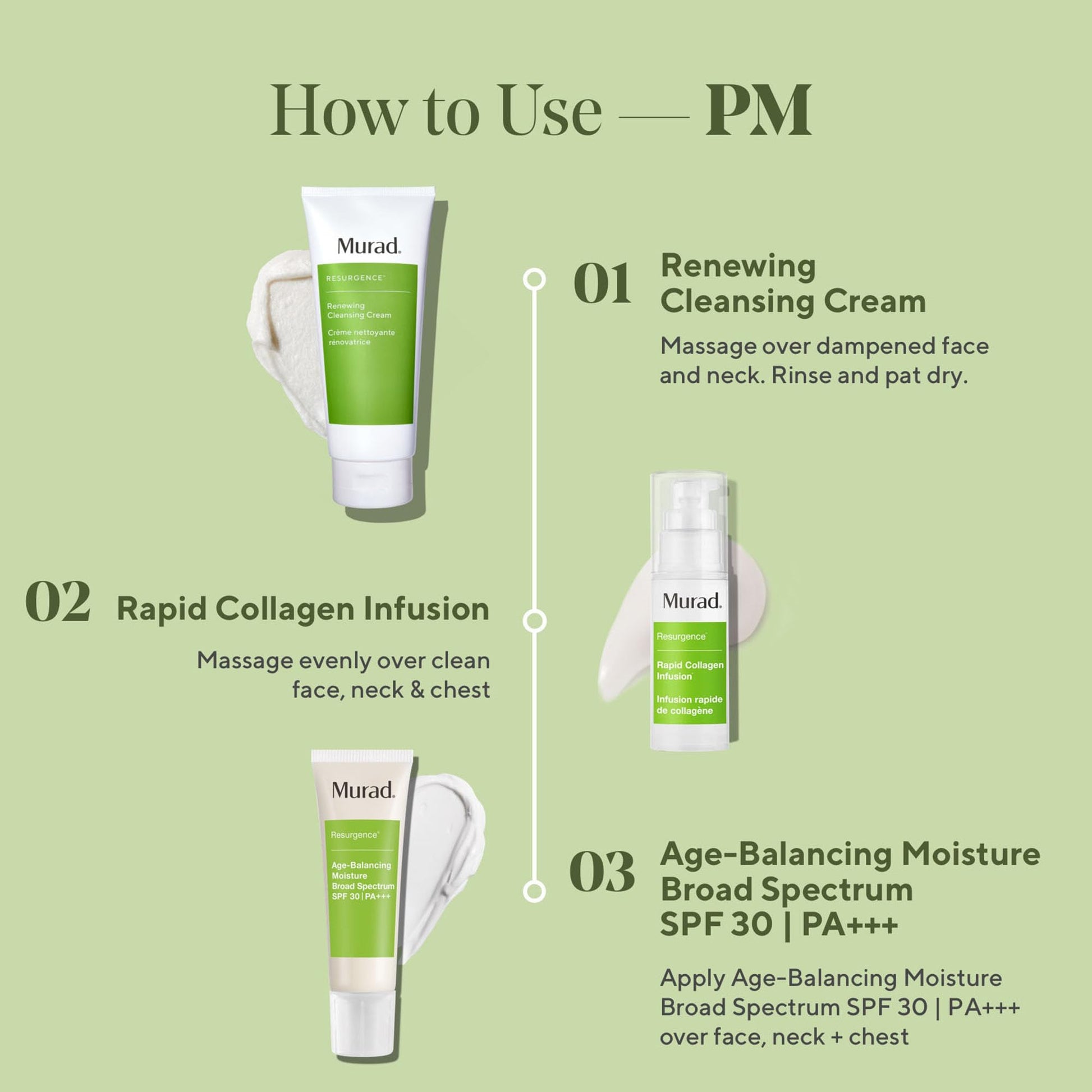 How to Use — PM

Murad.
RESURGENCE
Renewing Cleansing Cream
Crème nettoyante rénovatrice

01 Renewing Cleansing Cream

Massage over dampened face and neck. Rinse and pat dry.

02 Rapid Collagen Infusion

Massage evenly over clean face, neck & chest

Murad.
Resurgence
Rapid Collagen Infusion
Infusion rapide de collagène

Murad.
Resurgence
Age-Balancing Moisture Broad Spectrum SPF 30 | PA+++

03 Age-Balancing Moisture Broad Spectrum SPF 30 | PA+++

Apply Age-Balancing Moisture Broad Spectrum SPF 30 | PA+++ over face, neck + chest