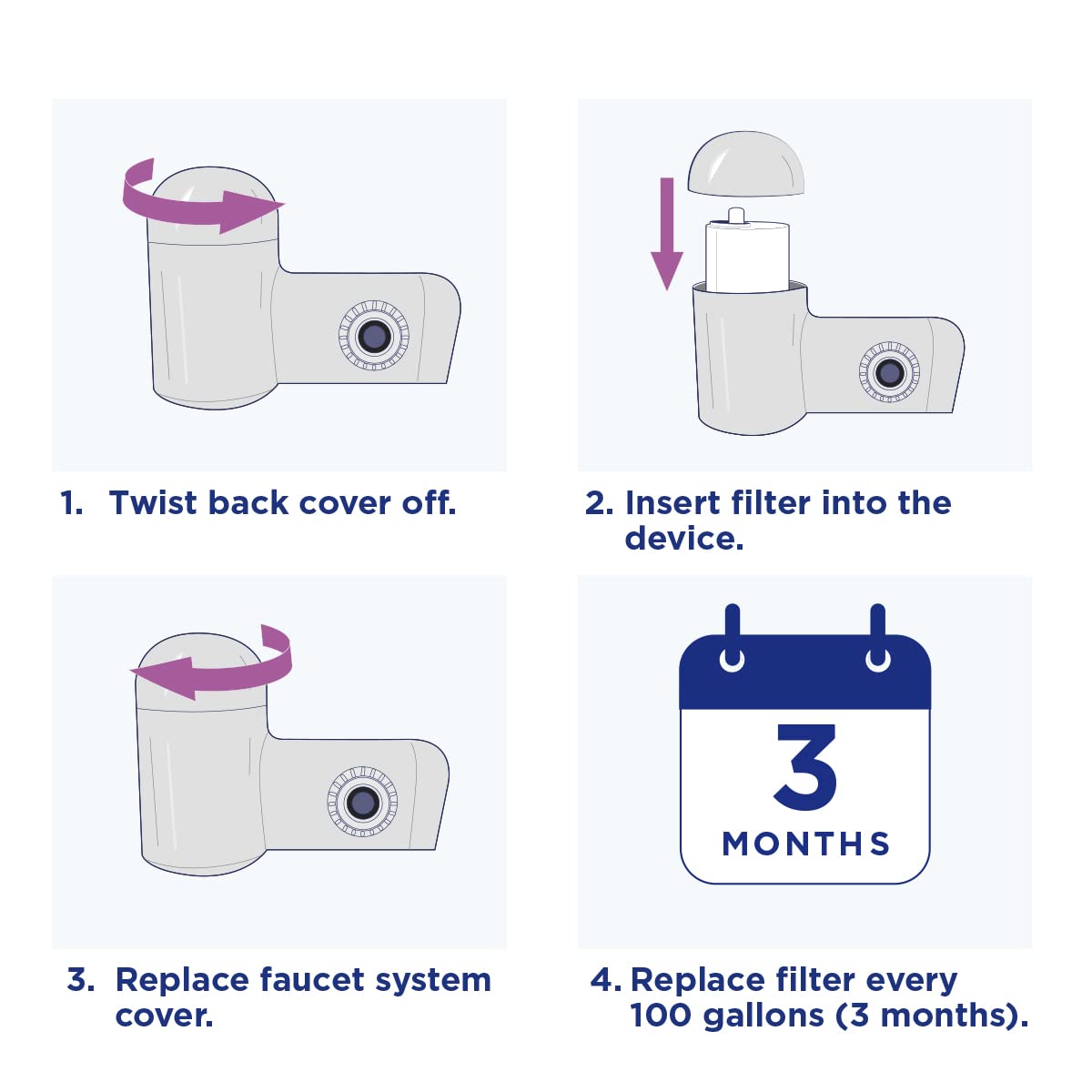 1. Twist back cover off.

2. Insert filter into the device.

3. Replace faucet system cover.

3
MONTHS

4. Replace filter every 100 gallons (3 months).