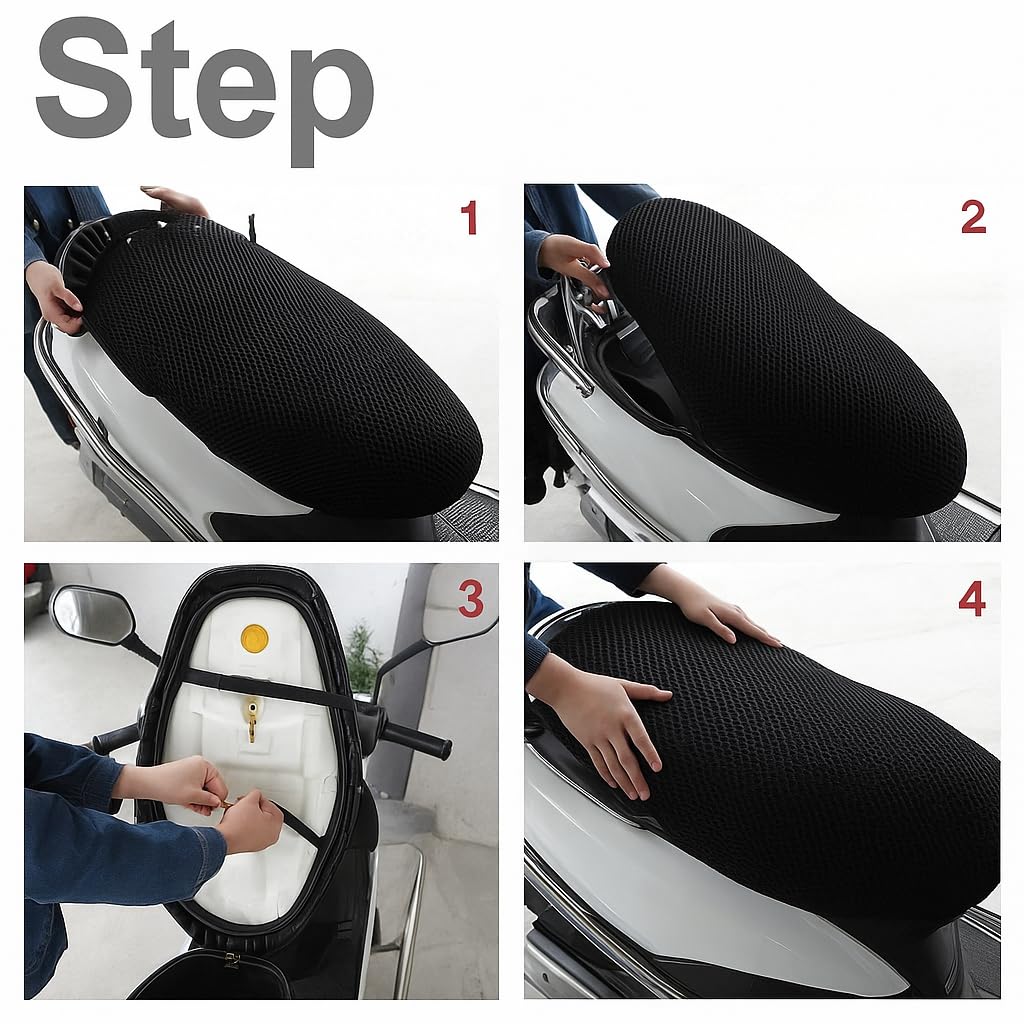 Step

1

2

3

4