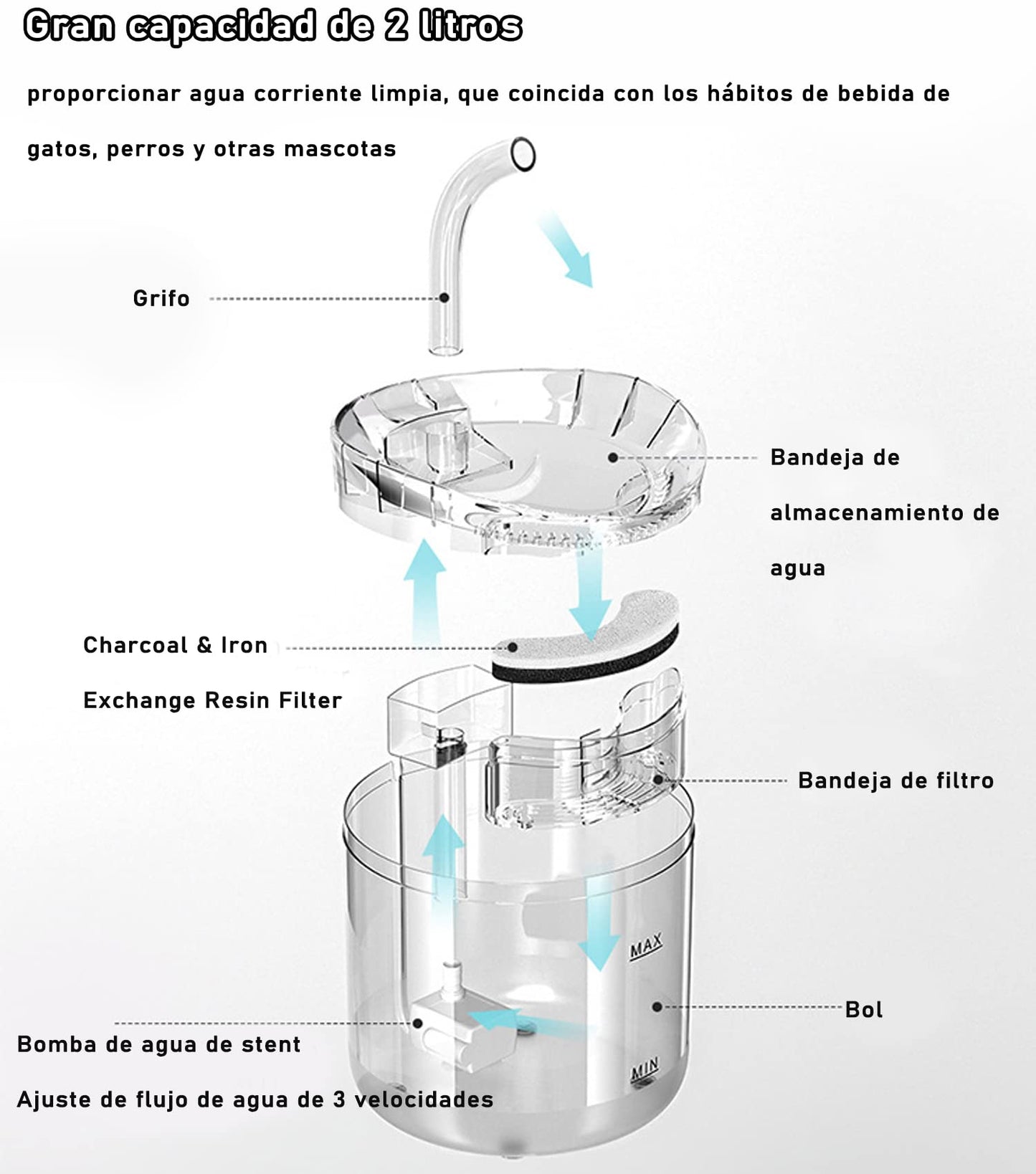 Gran capacidad de 2 litros

proporcionar agua corriente limpia, que coincida con los hábitos de bebida de gatos, perros y otras mascotas

Grifo

Bandeja de almacenamiento de agua

Charcoal & Iron Exchange Resin Filter

Bandeja de filtro

MAX

Bol

MIN

Bomba de agua de stent

Ajuste de flujo de agua de 3 velocidades