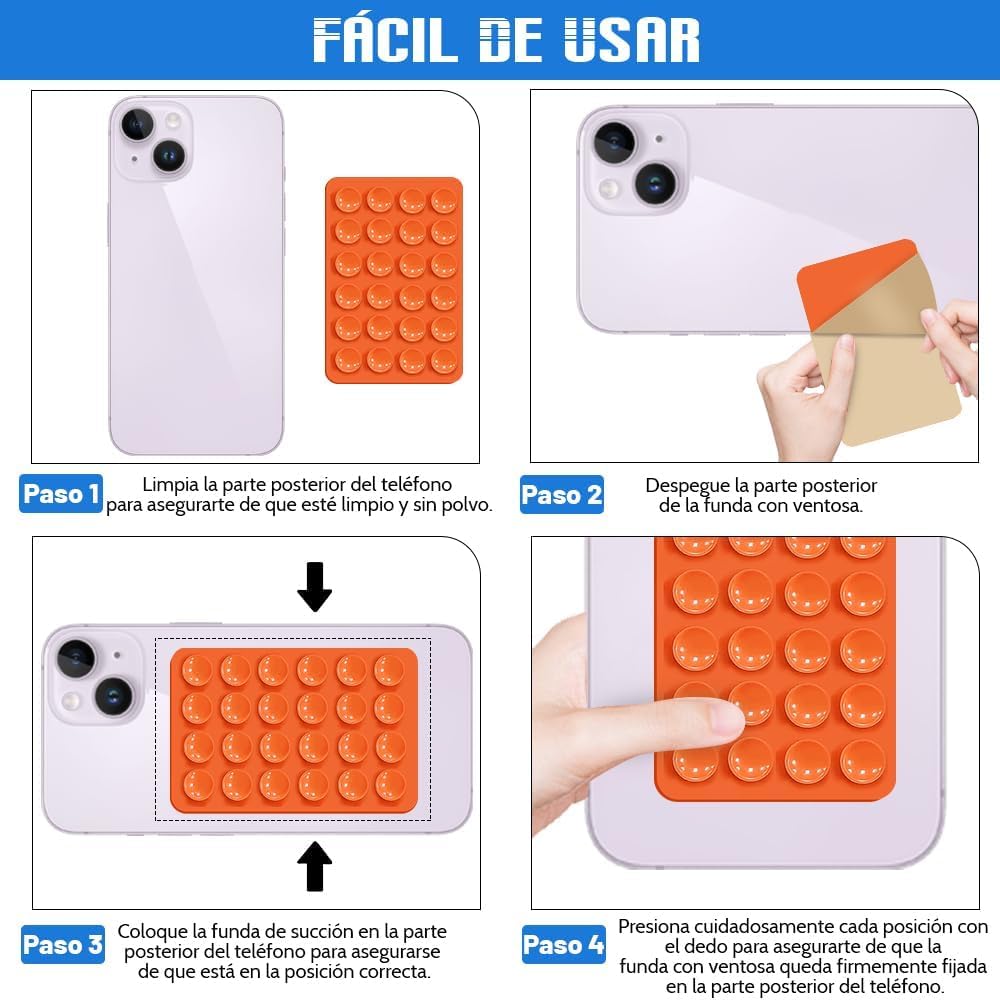 FÁCIL DE USAR

Paso 1 Limpia la parte posterior del teléfono para asegurarte de que esté limpio y sin polvo.

Paso 2 Despegue la parte posterior de la funda con ventosa.

Paso 3 Coloque la funda de succión en la parte posterior del teléfono para asegurarse de que está en la posición correcta.

Paso 4 Presiona cuidadosamente cada posición con el dedo para asegurarte de que la funda con ventosa queda firmemente fijada en la parte posterior del teléfono.