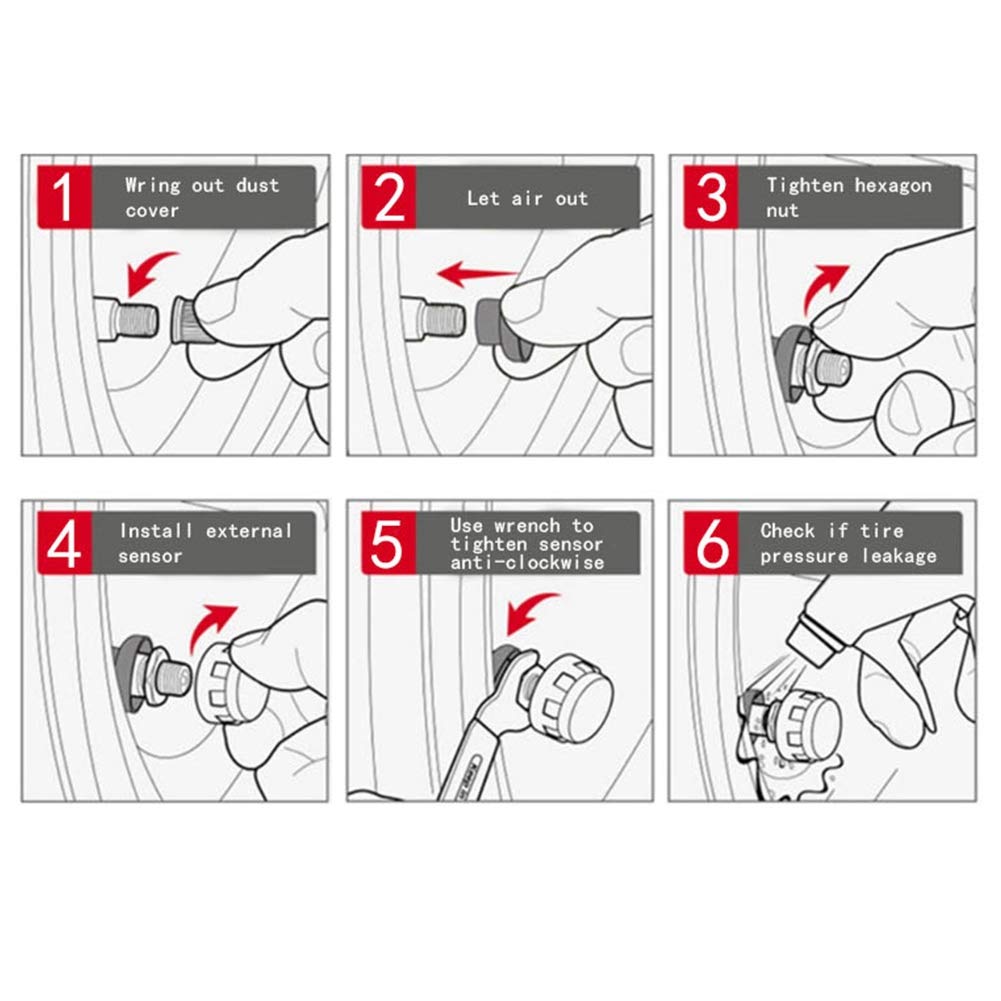 1 Wring out dust cover

2 Let air out

3 Tighten hexagon nut

4 Install external sensor

5 Use wrench to tighten sensor anti-clockwise

6 Check if tire pressure leakage