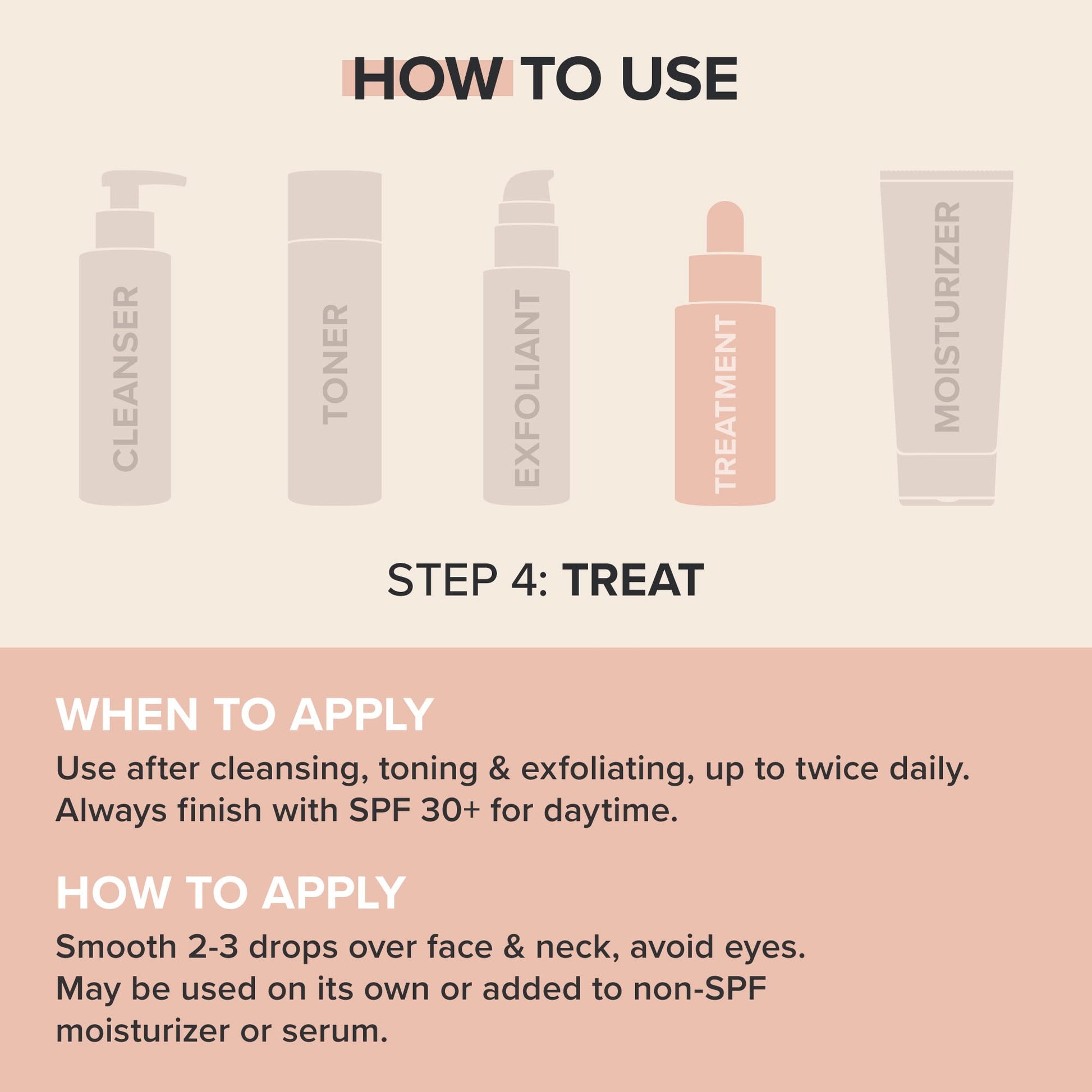 HOW TO USE

CLEANSER

TONER

EXFOLIANT

TREATMENT

MOISTURIZER

STEP 4: TREAT

WHEN TO APPLY

Use after cleansing, toning & exfoliating, up to twice daily. Always finish with SPF 30+ for daytime.

HOW TO APPLY

Smooth 2-3 drops over face & neck, avoid eyes. May be used on its own or added to non-SPF moisturizer or serum.